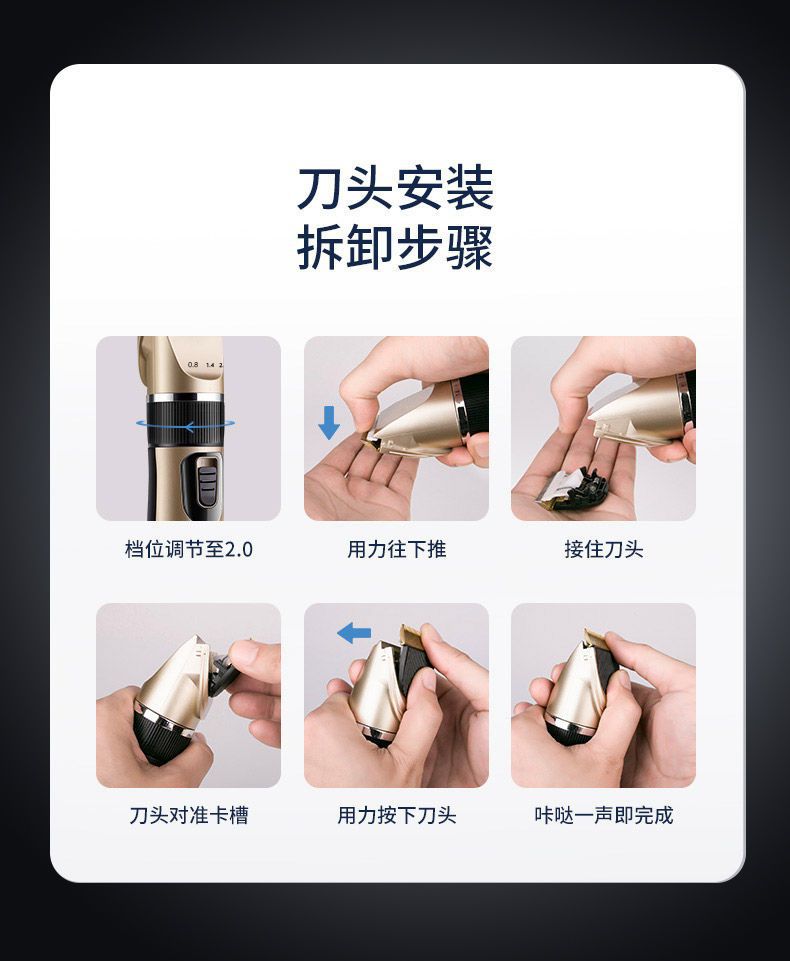 刀头安装
拆卸步骤

0.8 1.4 2.

档位调节至2.0

用力往下推

接住刀头

刀头对准卡槽

用力按下刀头

咔哒一声即完成