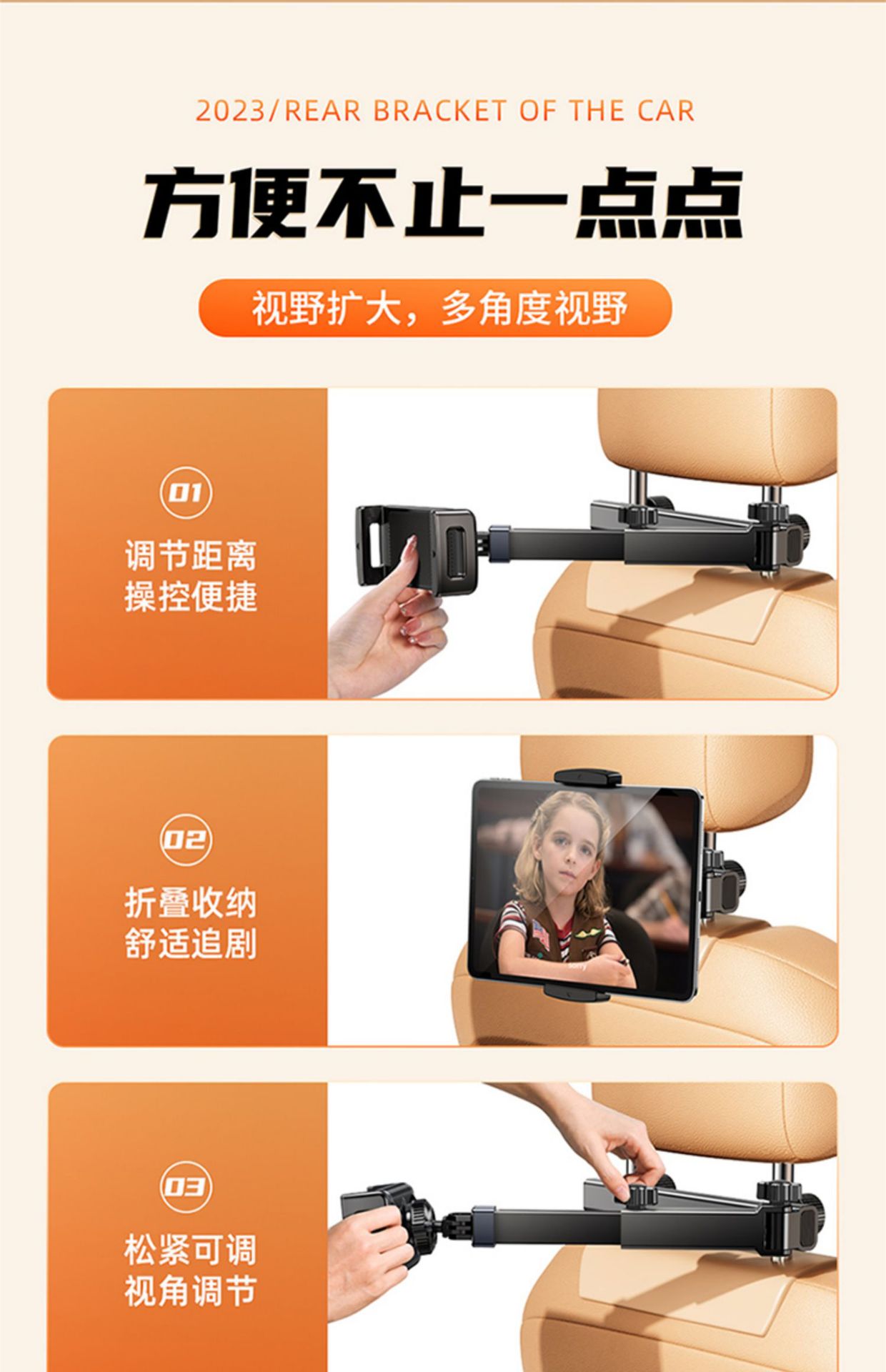 2023/REAR BRACKET OF THE CAR

方便不止一点点

视野扩大，多角度视野

01

调节距离
操控便捷

02

折叠收纳
舒适追剧

03

松紧可调
视角调节