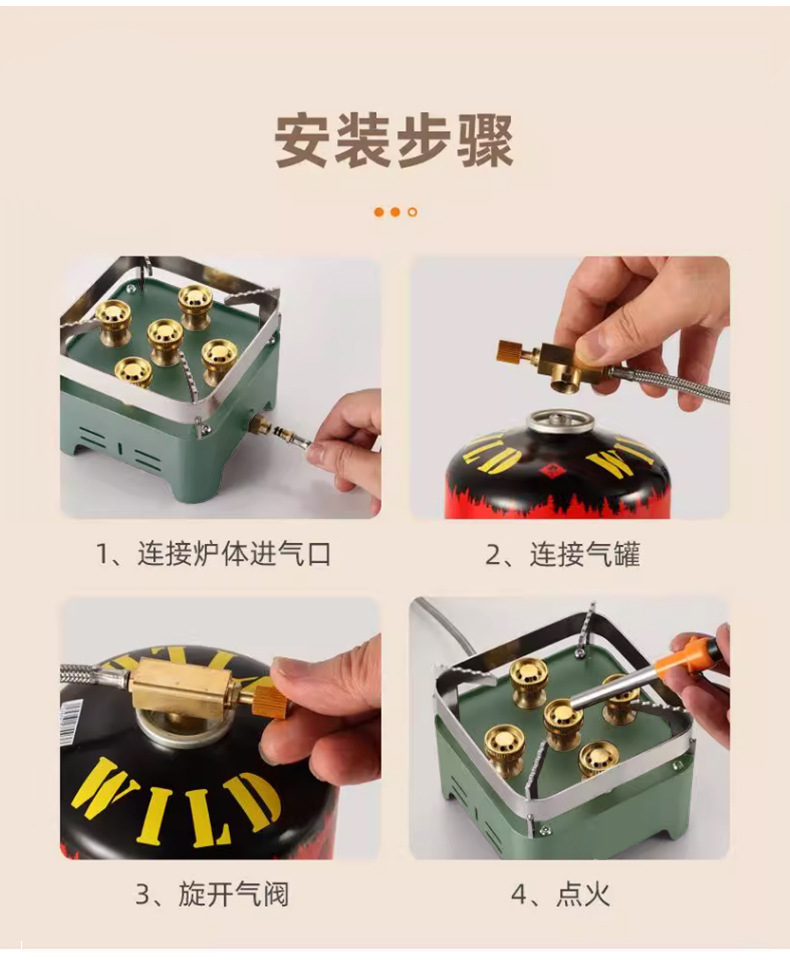 安装步骤

WILD

1、连接炉体进气口

2、连接气罐

WILD

3、旋开气阀

4、点火