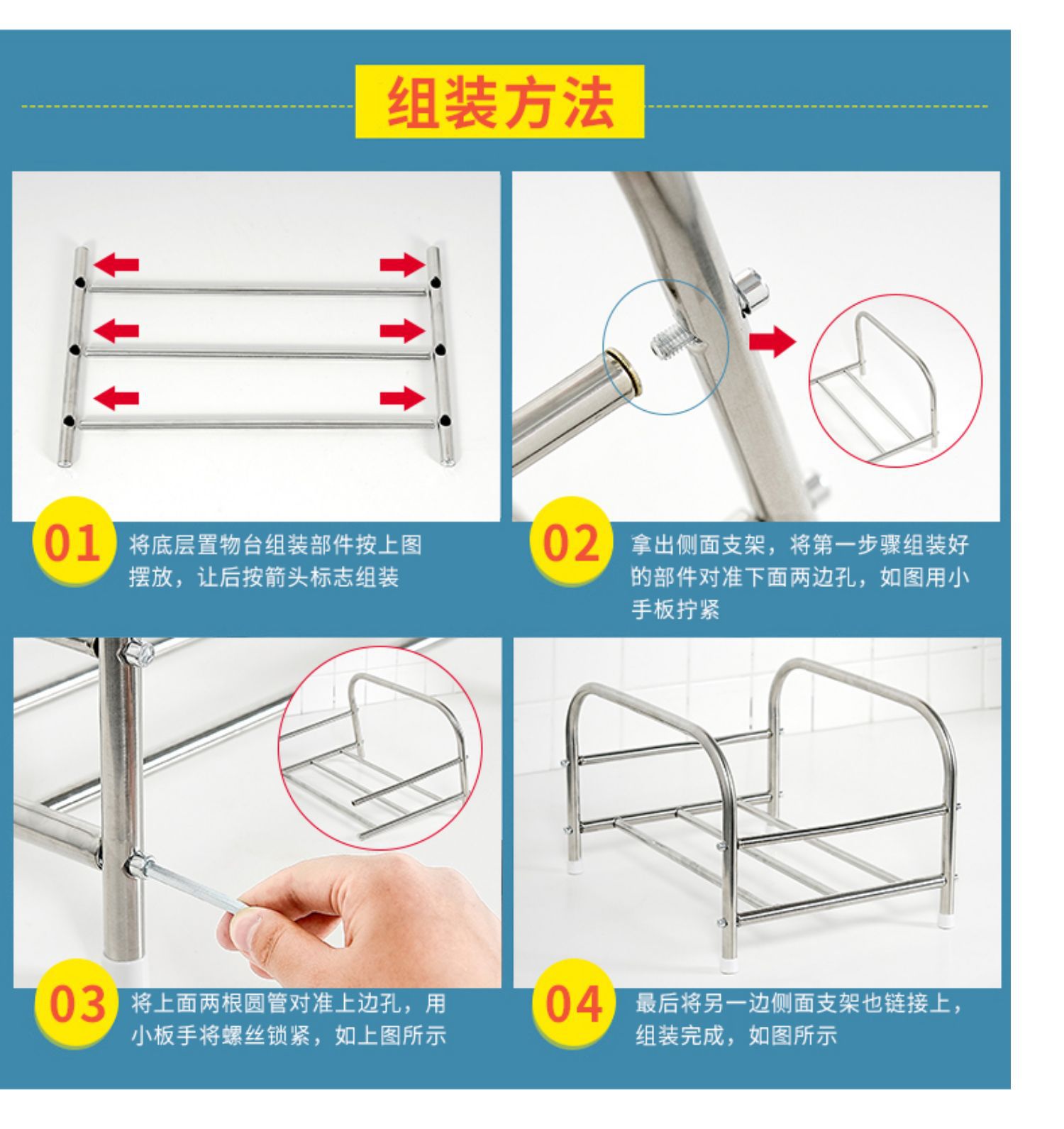 组装方法

01 将底层置物台组装部件按上图摆放，让后按箭头标志组装

02 拿出侧面支架，将第一步骤组装好的部件对准下面两边孔，如图用小手板拧紧

03 将上面两根圆管对准上边孔，用小板手将螺丝锁紧，如上图所示

04 最后将另一边侧面支架也链接上，组装完成，如图所示