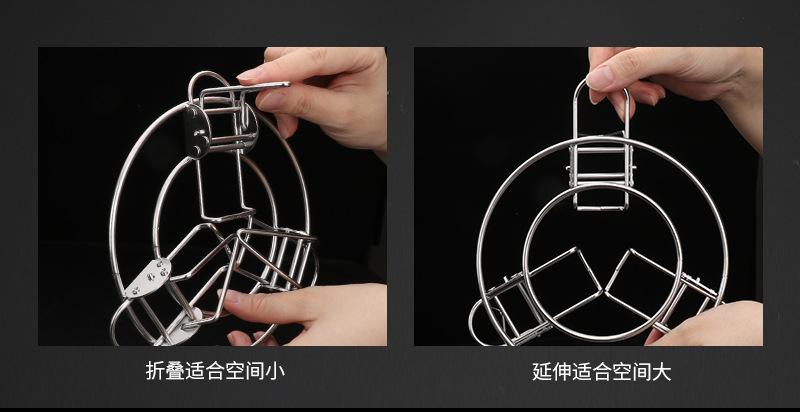 折叠适合空间小

延伸适合空间大