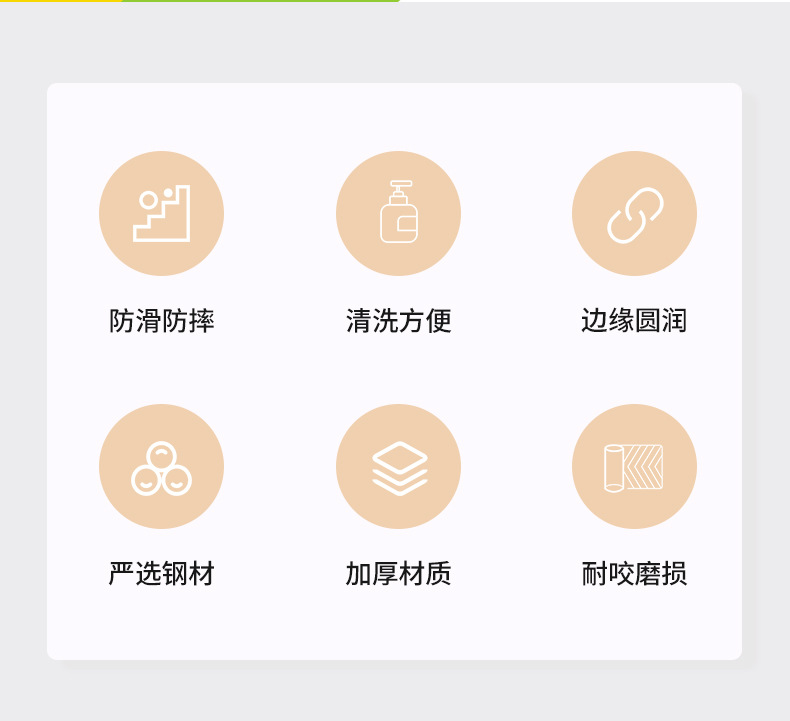 防滑防摔

清洗方便

边缘圆润

严选钢材

加厚材质

耐咬磨损