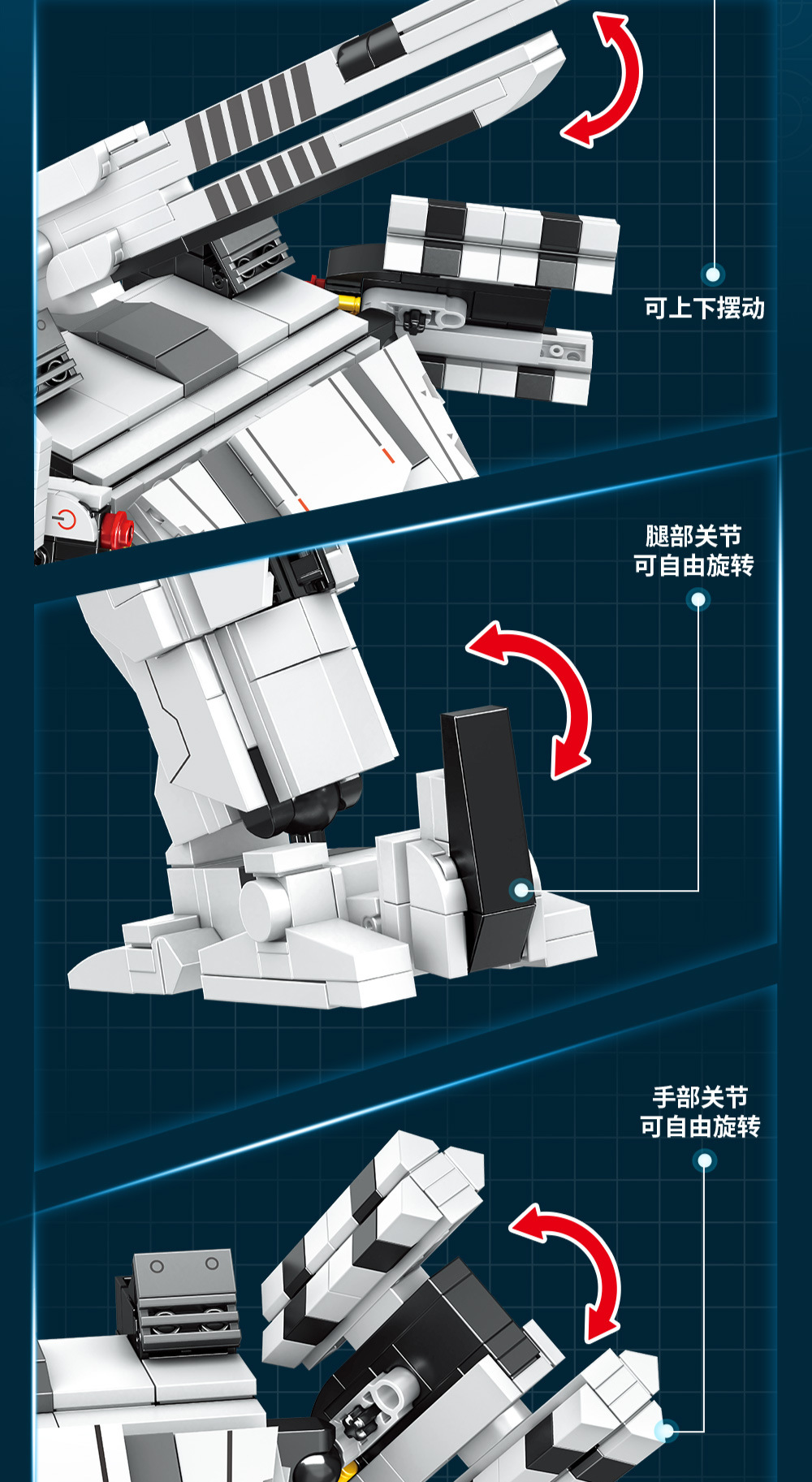 可上下摆动

腿部关节
可自由旋转

手部关节
可自由旋转