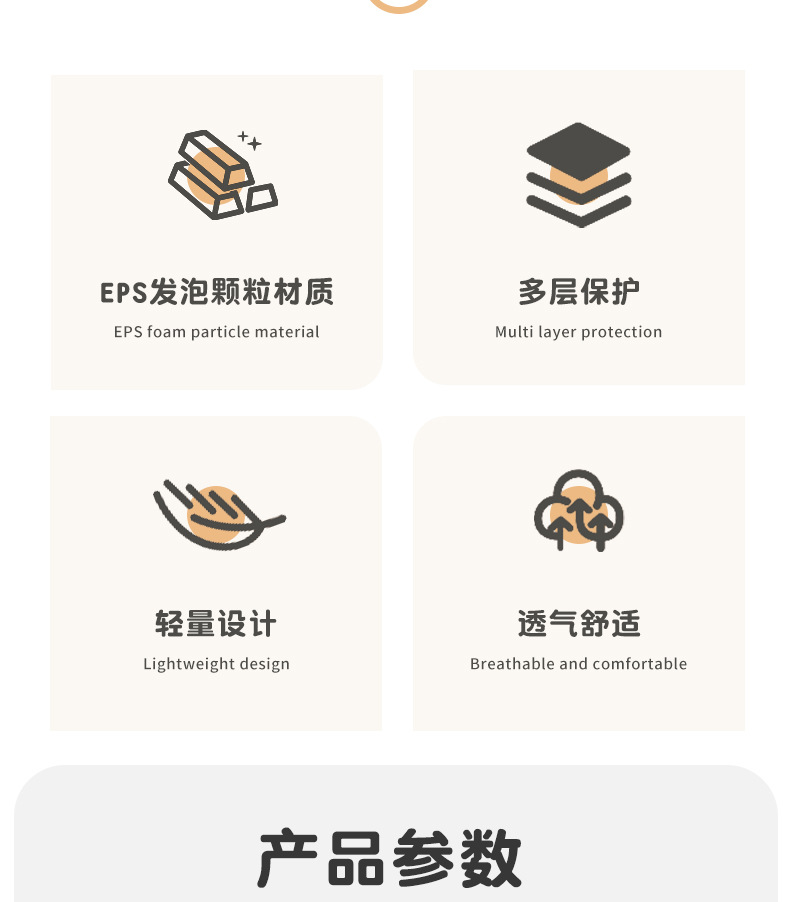 EPS发泡颗粒材质

EPS foam particle material

多层保护

Multi layer protection

轻量设计

Lightweight design

透气舒适

Breathable and comfortable

产品参数