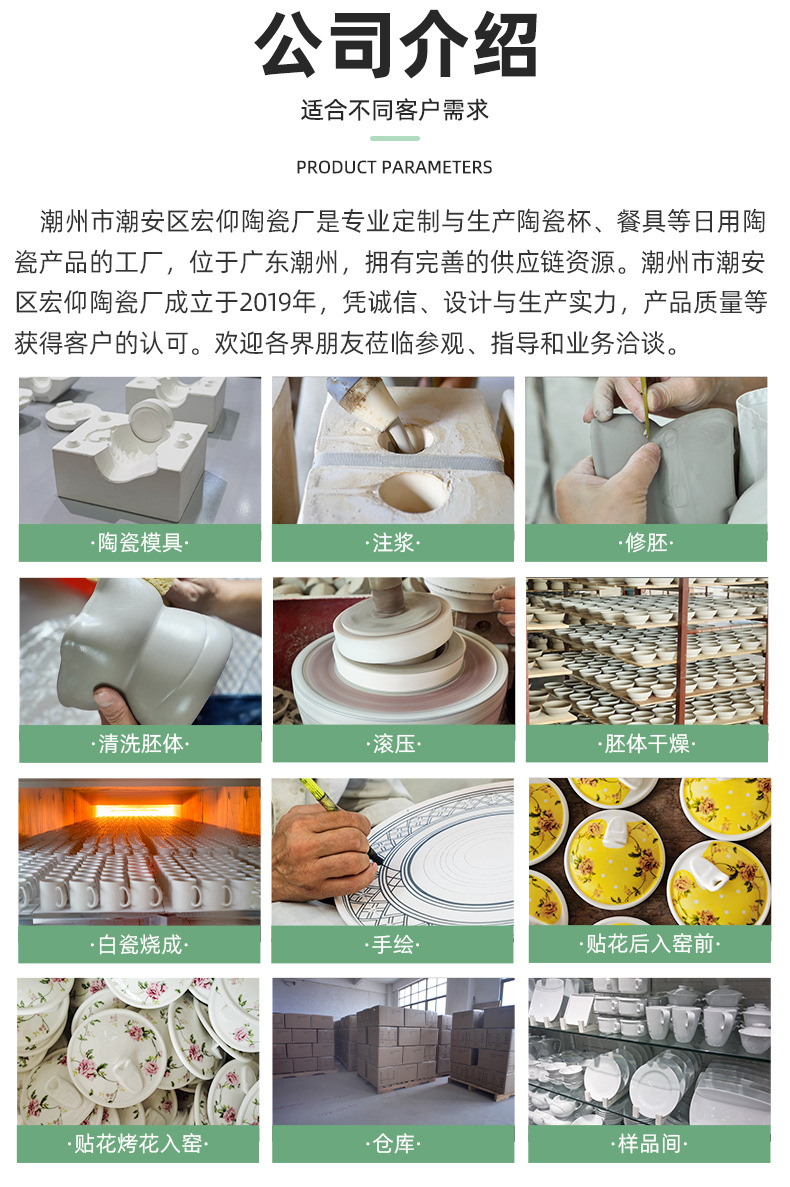 公司介绍

适合不同客户需求

PRODUCT PARAMETERS

潮州市潮安区宏仰陶瓷厂是专业定制与生产陶瓷杯、餐具等日用陶瓷产品的工厂，位于广东潮州，拥有完善的供应链资源。潮州市潮安区宏仰陶瓷厂成立于2019年，凭诚信、设计与生产实力，产品质量等获得客户的认可。欢迎各界朋友莅临参观、指导和业务洽谈。

·陶瓷模具·

·注浆·

·修胚·

·清洗胚体·

·滚压·

·胚体干燥·

·白瓷烧成·

·手绘·

·贴花后入窑前·

·贴花烤花入窑·

·仓库·

·样品间·