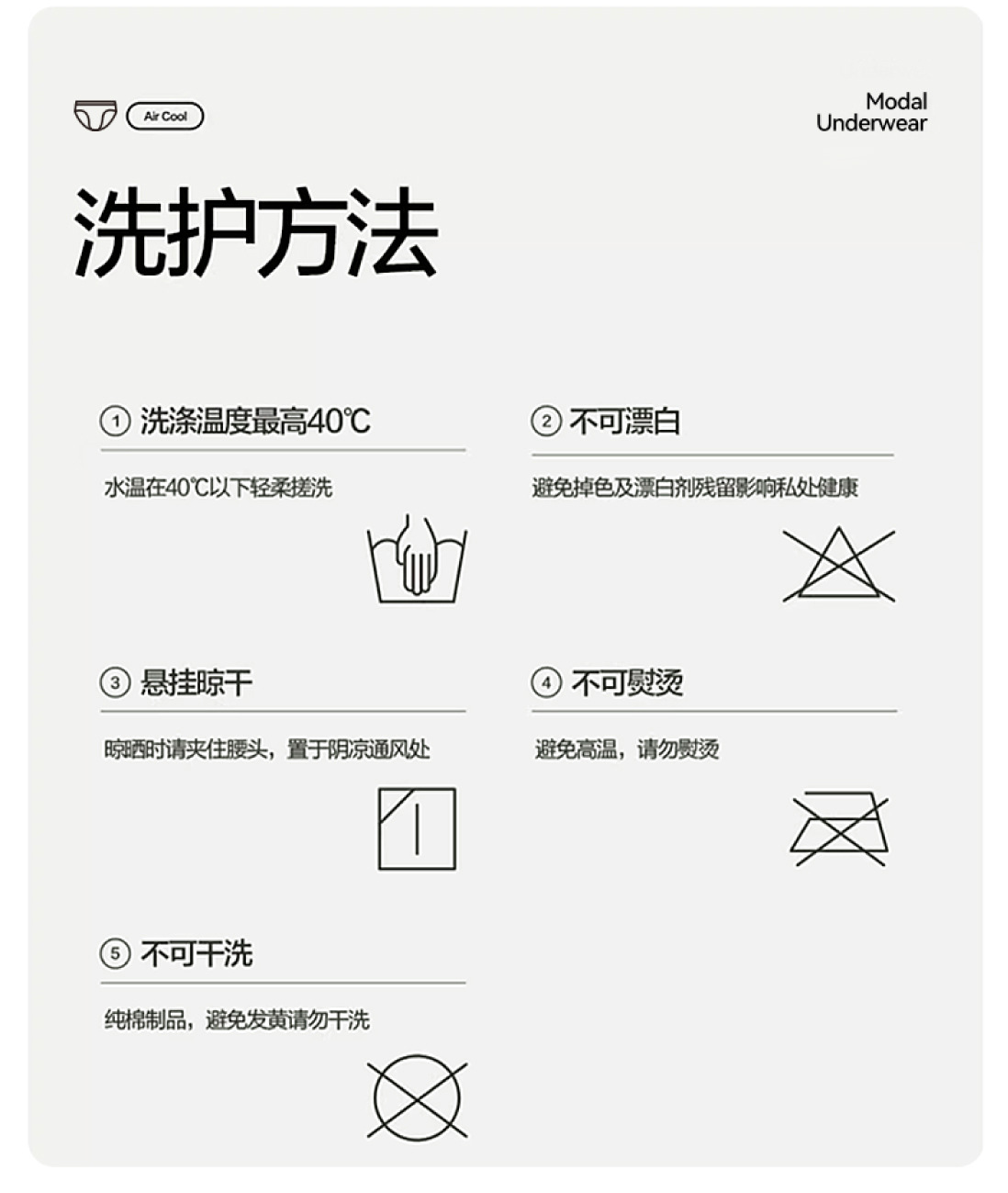 Air Cool

Modal Underwear

洗护方法

① 洗涤温度最高40℃

水温在40℃以下轻柔搓洗

② 不可漂白

避免掉色及漂白剂残留影响私处健康

③ 悬挂晾干

晾晒时请夹住腰头，置于阴凉通风处

④ 不可熨烫

避免高温，请勿熨烫

⑤ 不可干洗

纯棉制品，避免发黄请勿干洗