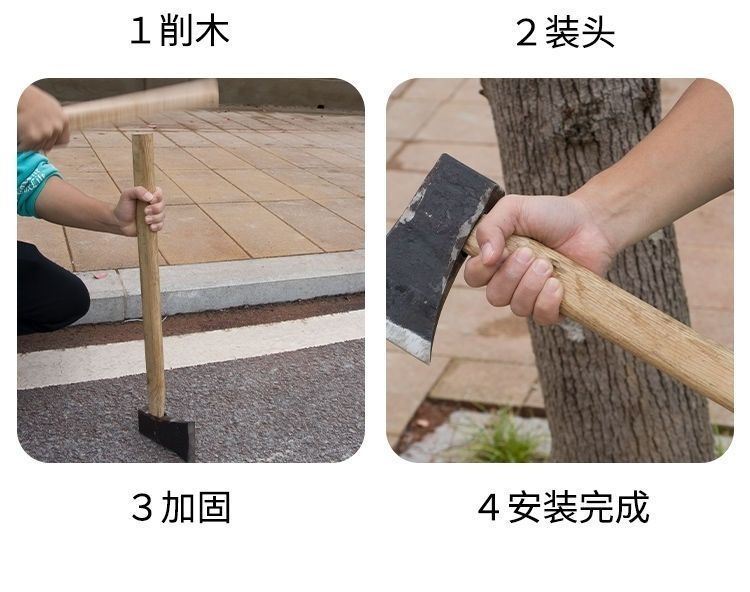 1 削木

2 装头

3 加固

4 安装完成