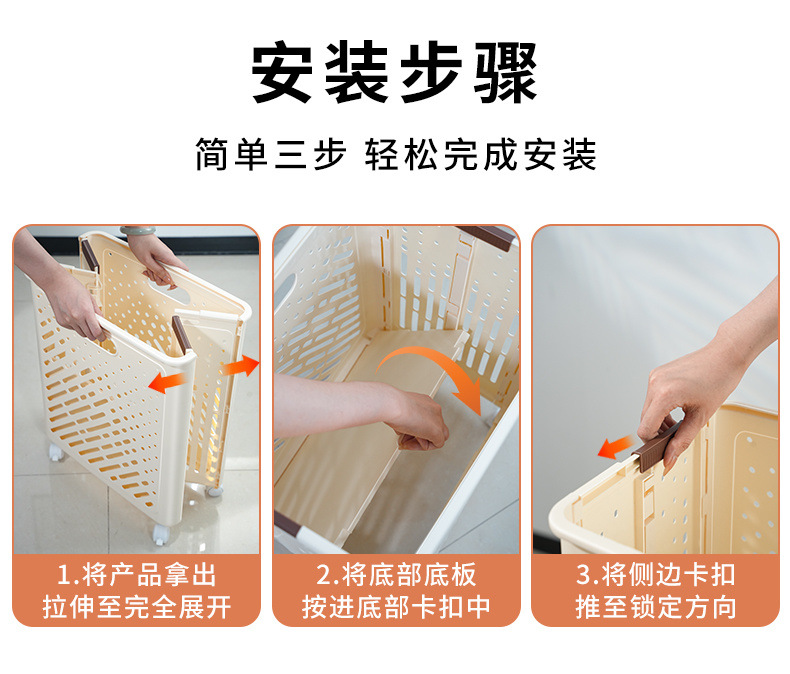 安装步骤

简单三步 轻松完成安装

1.将产品拿出
拉伸至完全展开

2.将底部底板
按进底部卡扣中

3.将侧边卡扣
推至锁定方向