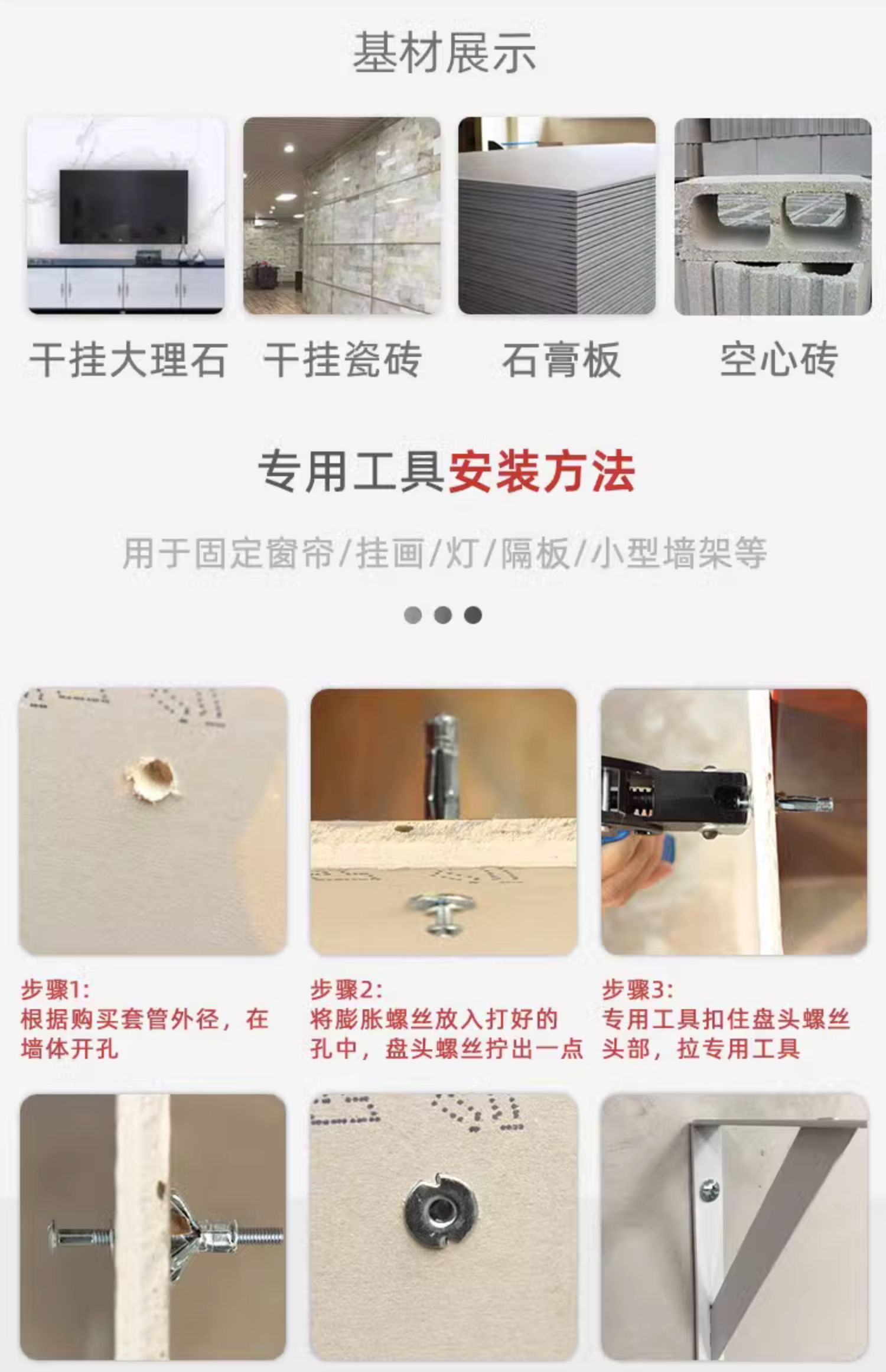 基材展示

干挂大理石

干挂瓷砖

石膏板

空心砖

专用工具安装方法

用于固定窗帘/挂画/灯/隔板/小型墙架等

步骤1:
根据购买套管外径，在墙体开孔

步骤2:
将膨胀螺丝放入打好的孔中，盘头螺丝拧出一点

步骤3:
专用工具扣住盘头螺丝头部，拉专用工具