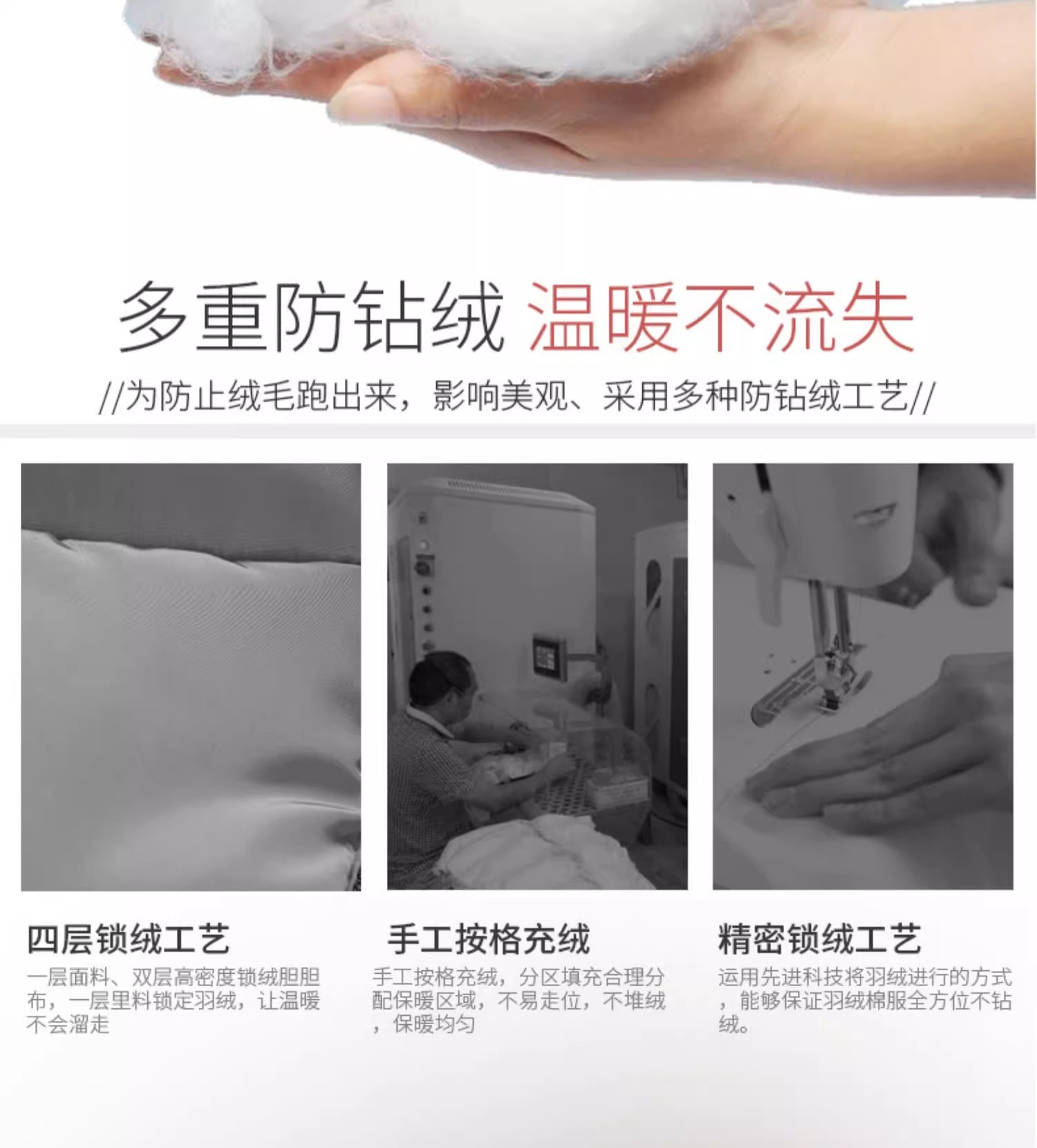 多重防钻绒 温暖不流失

//为防止绒毛跑出来，影响美观、采用多种防钻绒工艺//

四层锁绒工艺

一层面料、双层高密度锁绒胆胆布，一层里料锁定羽绒，让温暖不会溜走

手工按格充绒

手工按格充绒，分区填充合理分配保暖区域，不易走位，不堆绒，保暖均匀

精密锁绒工艺

运用先进科技将羽绒进行的方式，能够保证羽绒棉服全方位不钻绒。