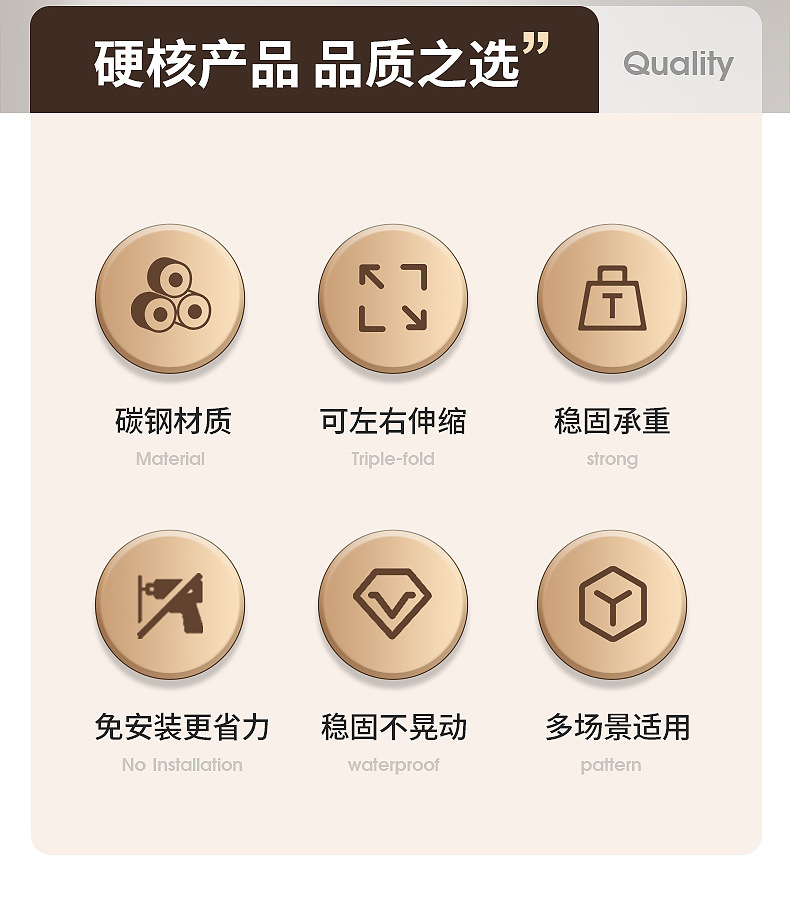 硬核产品 品质之选”

Quality

T

碳钢材质
Material

可左右伸缩
Triple-fold

稳固承重
strong

免安装更省力
No Installation

稳固不晃动
waterproof

多场景适用
pattern