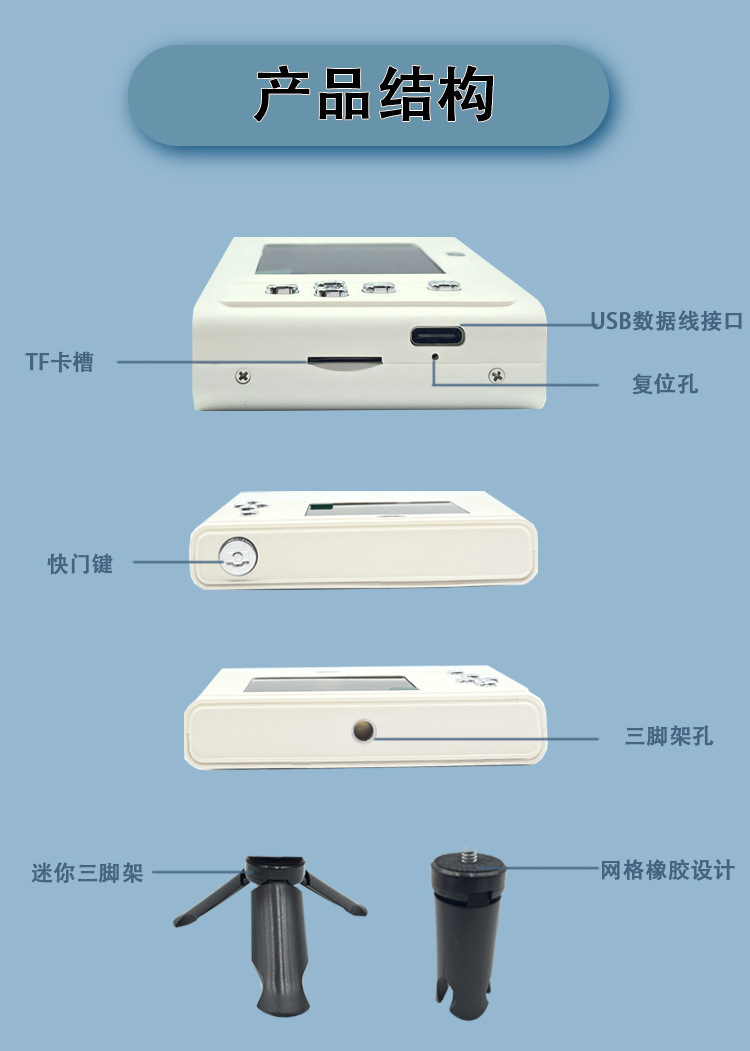 产品结构

USB数据线接口

TF卡槽

复位孔

快门键

三脚架孔

迷你三脚架

网格橡胶设计