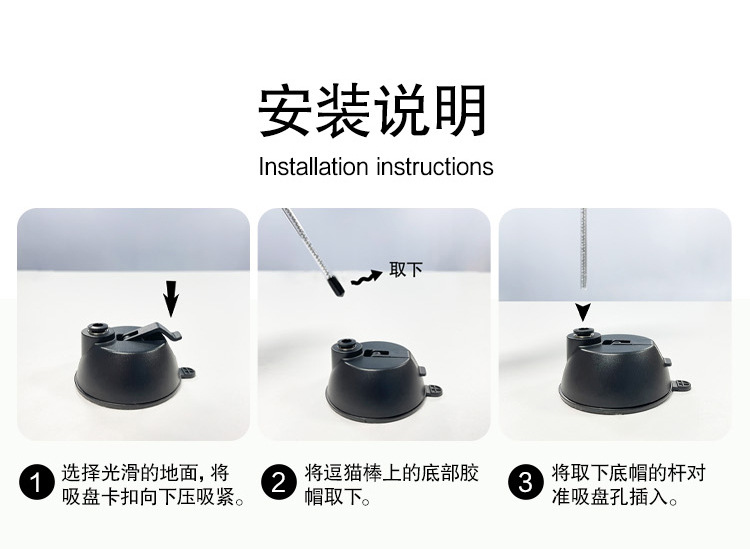 安装说明

Installation instructions

取下

1 选择光滑的地面，将吸盘卡扣向下压吸紧。

2 将逗猫棒上的底部胶帽取下。

3 将取下底帽的杆对准吸盘孔插入。