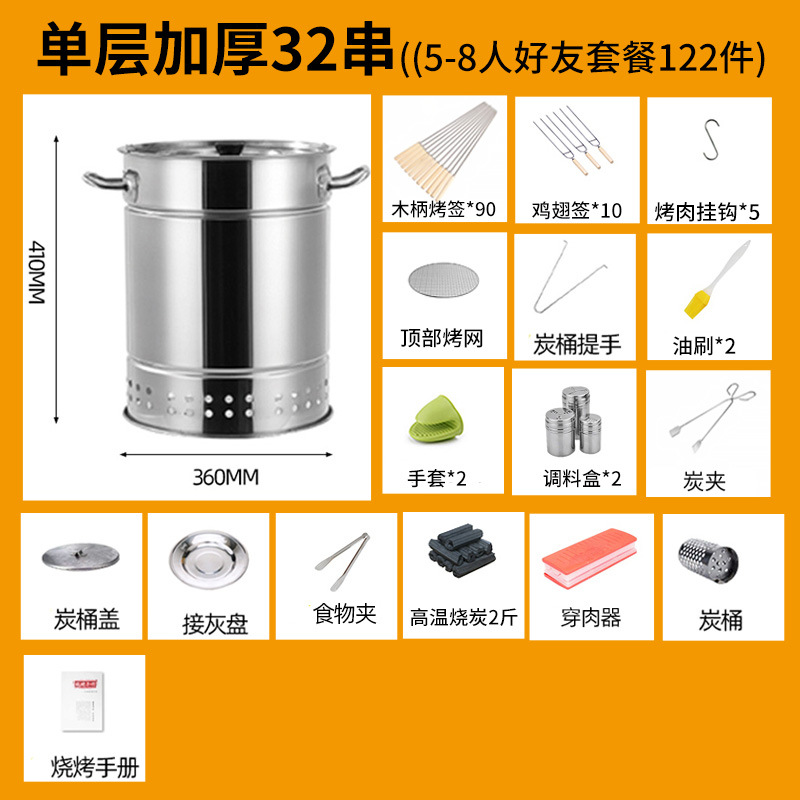 单层加厚32串((5-8人好友套餐122件)

410MM

360MM

木柄烤签*90

鸡翅签*10

烤肉挂钩*5

顶部烤网

炭桶提手

油刷*2

手套*2

调料盒*2

炭夹

炭桶盖

接灰盘

食物夹

高温烧炭2斤

穿肉器

炭桶

烧烤手册