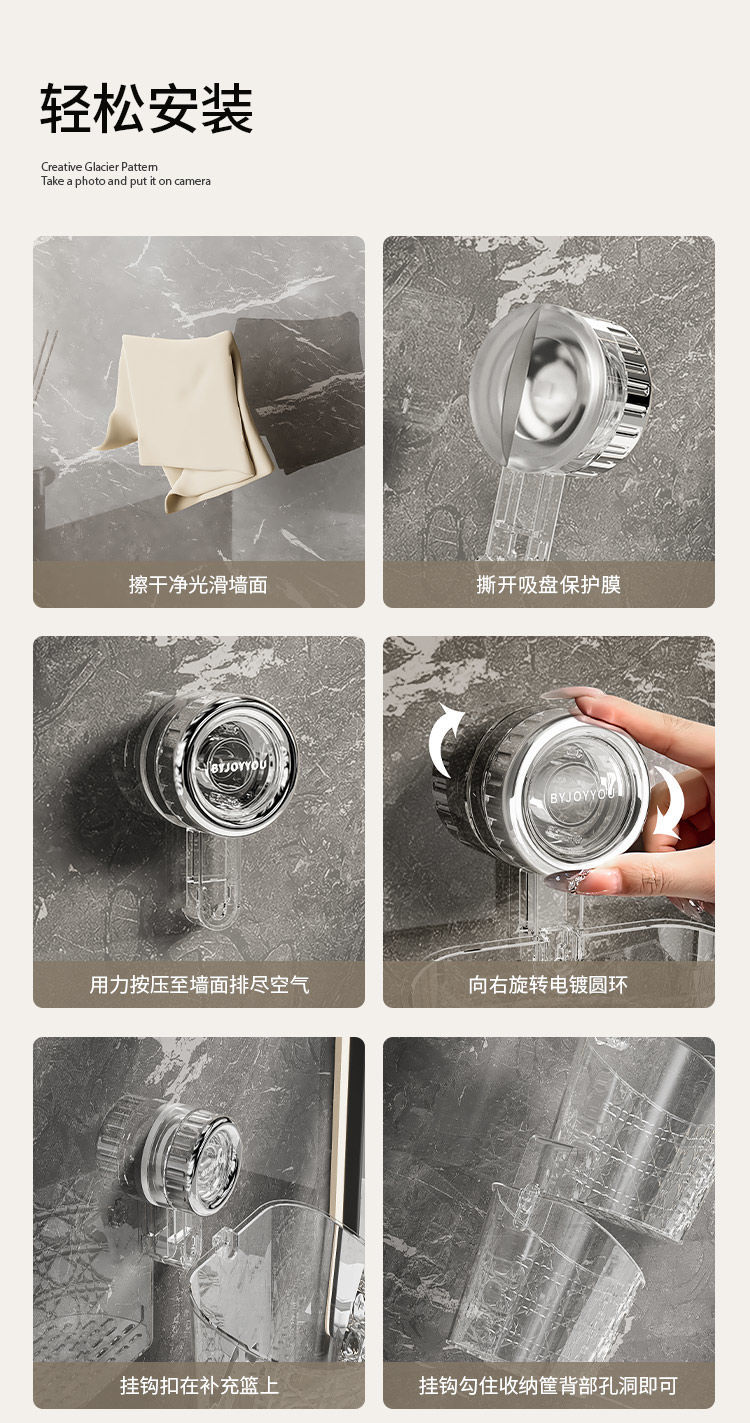 轻松安装

Creative Glacier Pattern
Take a photo and put it on camera

擦干净光滑墙面

撕开吸盘保护膜

BYJOYYOU

用力按压至墙面排尽空气

BYJOYYOU

向右旋转电镀圆环

挂钩扣在补充篮上

挂钩勾住收纳筐背部孔洞即可