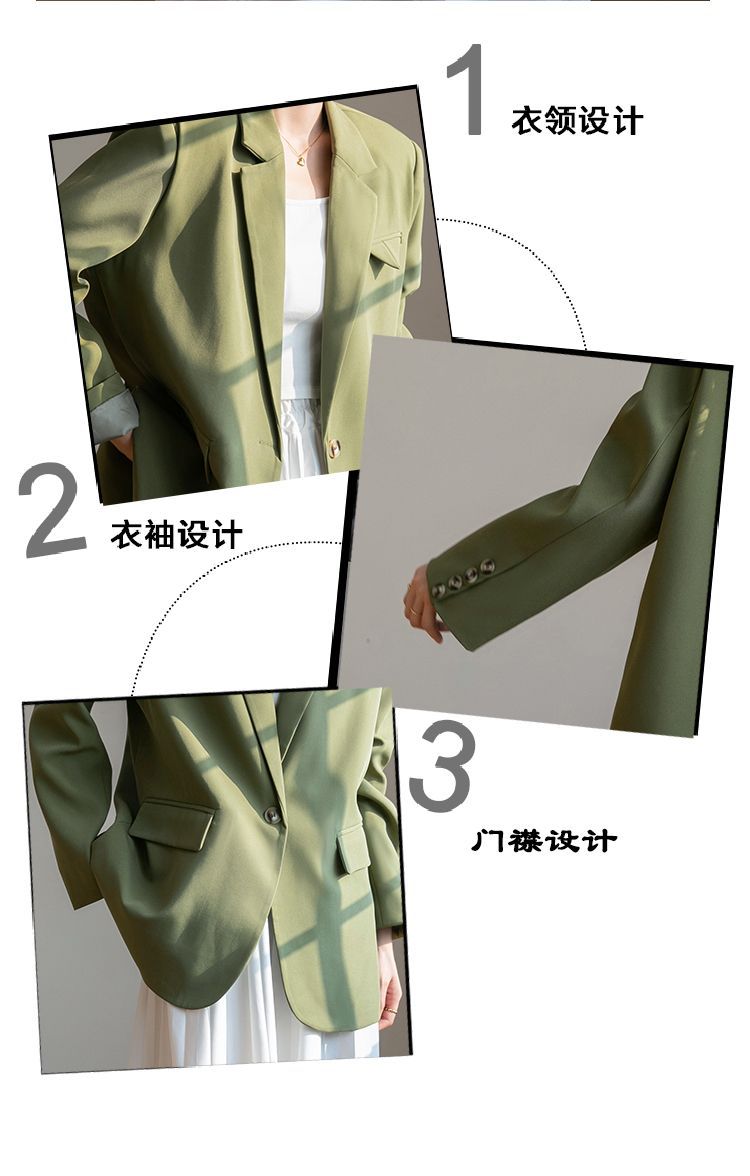 1 衣领设计

2 衣袖设计

3

门襟设计