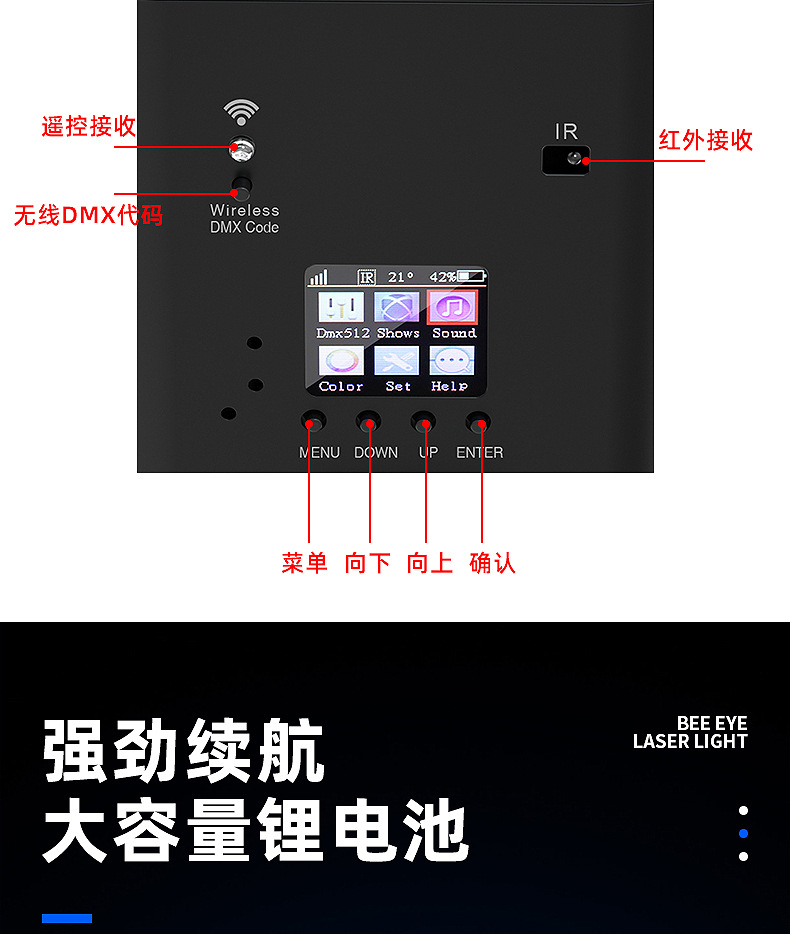 遥控接收

无线DMX代码

Wireless
DMX Code

IR

红外接收

IR 21° 42%

Dmx512 Shows Sound

Color Set Help

MENU DOWN UP ENTER

菜单 向下 向上 确认

强劲续航
大容量锂电池

BEE EYE
LASER LIGHT