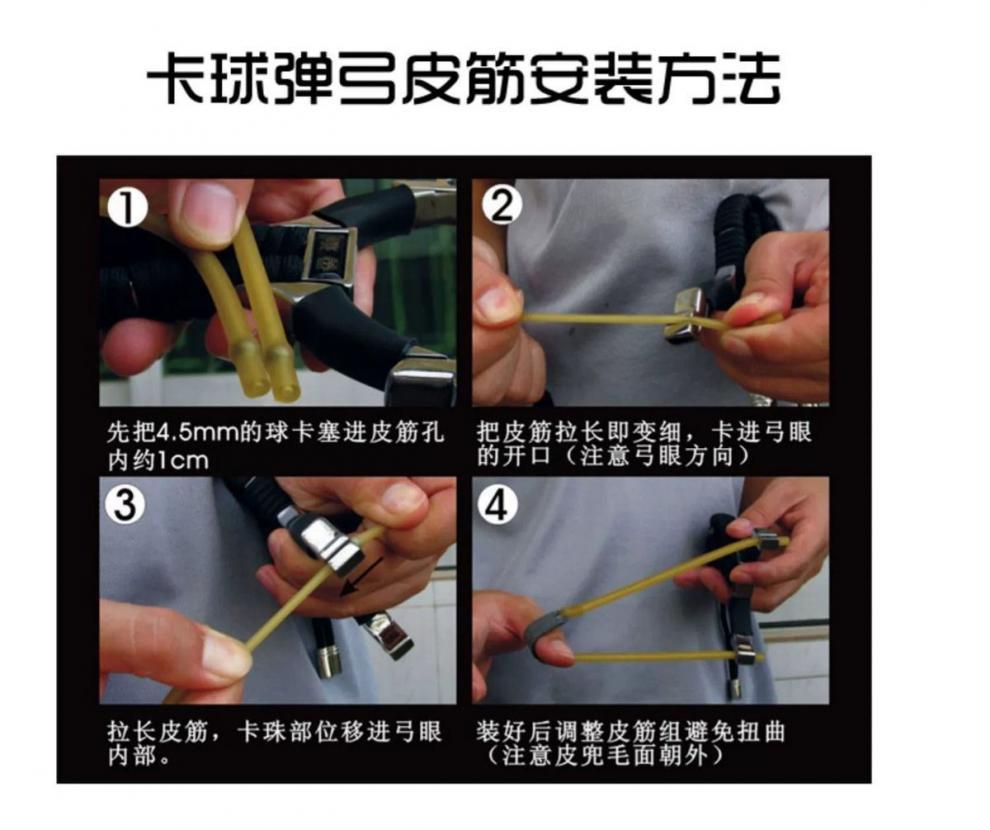 卡球弹弓皮筋安装方法

1
先把4.5mm的球卡塞进皮筋孔内约1cm

2
把皮筋拉长即变细，卡进弓眼的开口（注意弓眼方向）

3
拉长皮筋，卡珠部位移进弓眼内部。

4
装好后调整皮筋组避免扭曲（注意皮兜毛面朝外）