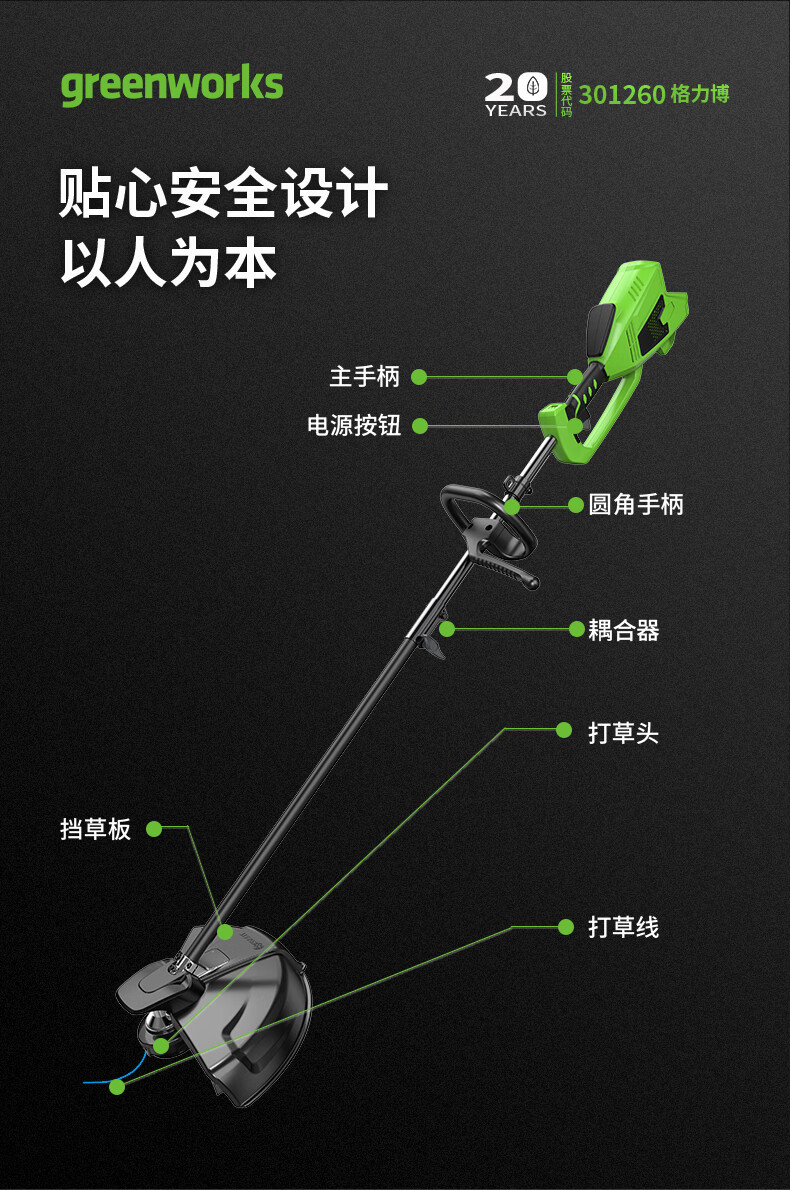 greenworks

20 YEARS 股票代码 301260 格力博

贴心安全设计
以人为本

主手柄

电源按钮

圆角手柄

耦合器

打草头

挡草板

打草线