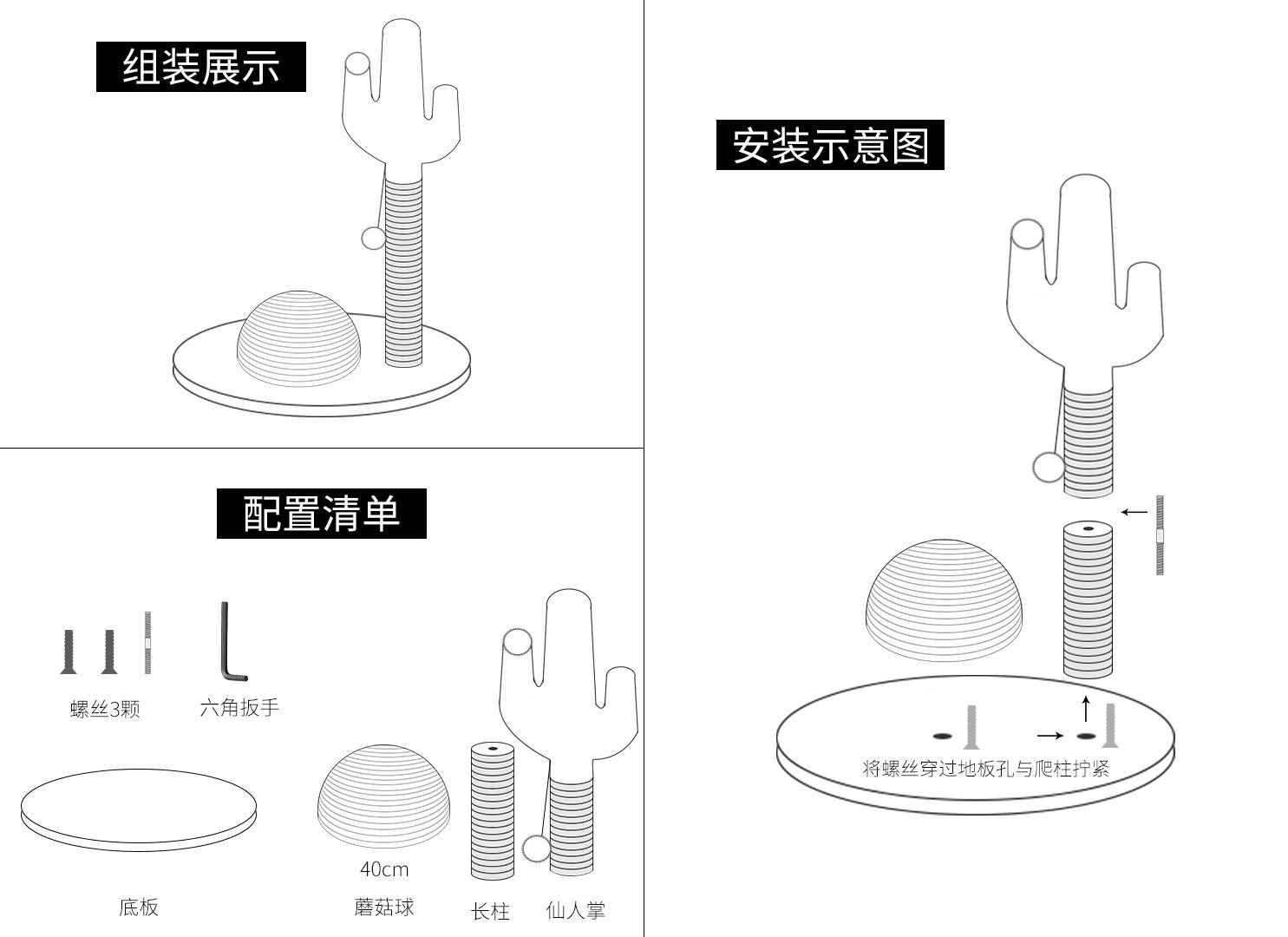 组装展示

配置清单

螺丝3颗

六角扳手

底板

40cm

蘑菇球

长柱

仙人掌

安装示意图

将螺丝穿过地板孔与爬柱拧紧