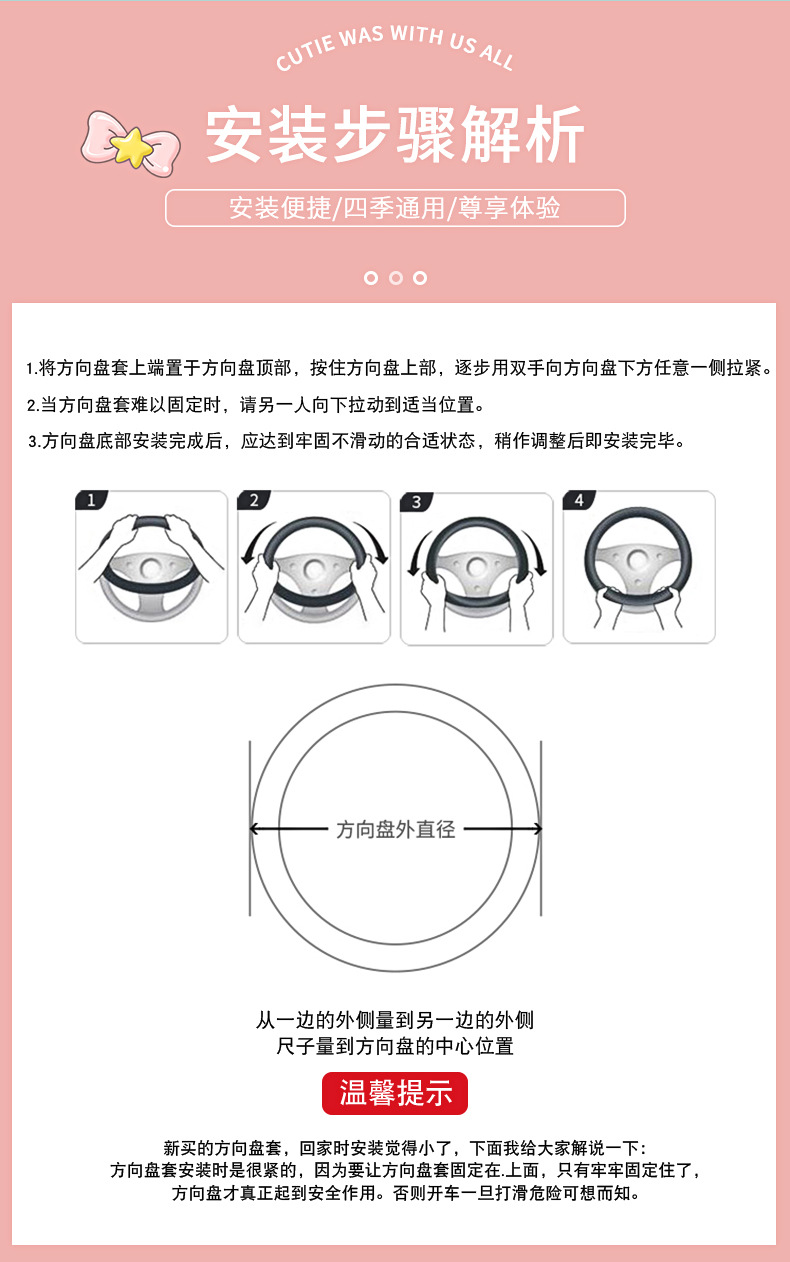 CUTIE WAS WITH US ALL

安装步骤解析

安装便捷/四季通用/尊享体验

1.将方向盘套上端置于方向盘顶部，按住方向盘上部，逐步用双手向方向盘下方任意一侧拉紧。

2.当方向盘套难以固定时，请另一人向下拉动到适当位置。

3.方向盘底部安装完成后，应达到牢固不滑动的合适状态，稍作调整后即安装完毕。

1

2

3

4

方向盘外直径

从一边的外侧量到另一边的外侧
尺子量到方向盘的中心位置

温馨提示

新买的方向盘套，回家时安装觉得小了，下面我给大家解说一下：
方向盘套安装时是很紧的，因为要让方向盘套固定在.上面，只有牢牢固定住了，
方向盘才真正起到安全作用。否则开车一旦打滑危险可想而知。