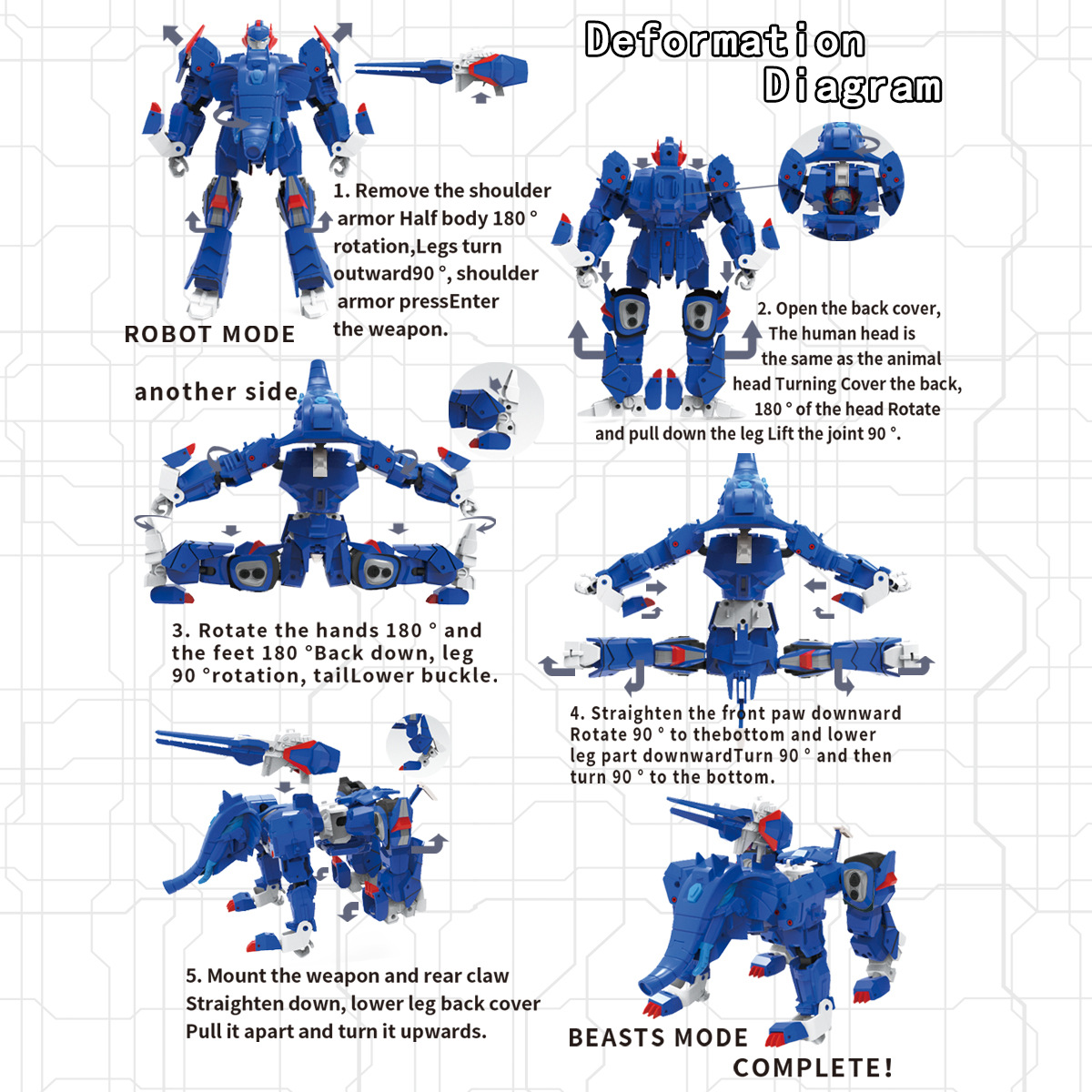 Deformation Diagram

1. Remove the shoulder armor Half body 180 ° rotation,Legs turn outward90 °, shoulder armor pressEnter the weapon.

ROBOT MODE

2. Open the back cover, The human head is the same as the animal head Turning Cover the back, 180 ° of the head Rotate and pull down the leg Lift the joint 90 °.

another side

3. Rotate the hands 180 ° and the feet 180 °Back down, leg 90 °rotation, tailLower buckle.

4. Straighten the front paw downward Rotate 90 ° to thebottom and lower leg part downwardTurn 90 ° and then turn 90 ° to the bottom.

5. Mount the weapon and rear claw Straighten down, lower leg back cover Pull it apart and turn it upwards.

BEASTS MODE COMPLETE!