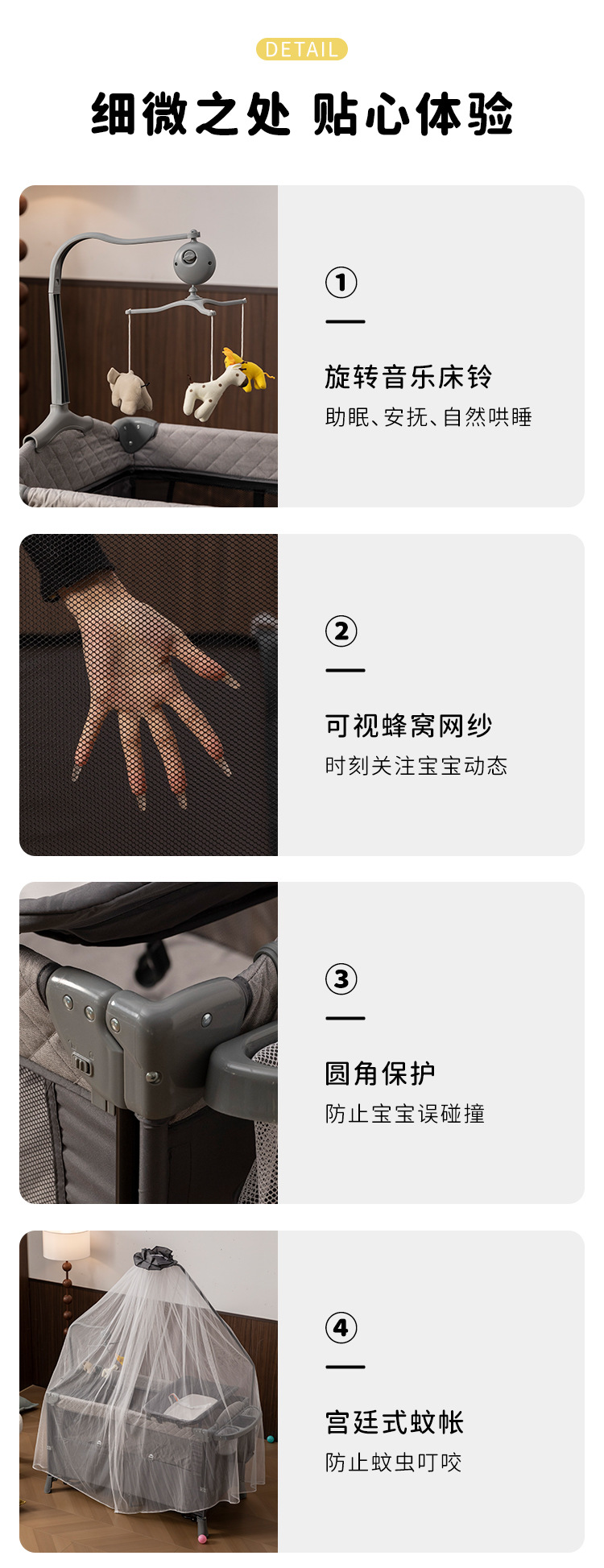 DETAIL

细微之处 贴心体验

①

旋转音乐床铃

助眠、安抚、自然哄睡

②

可视蜂窝网纱

时刻关注宝宝动态

③

圆角保护

防止宝宝误碰撞

④

宫廷式蚊帐

防止蚊虫叮咬