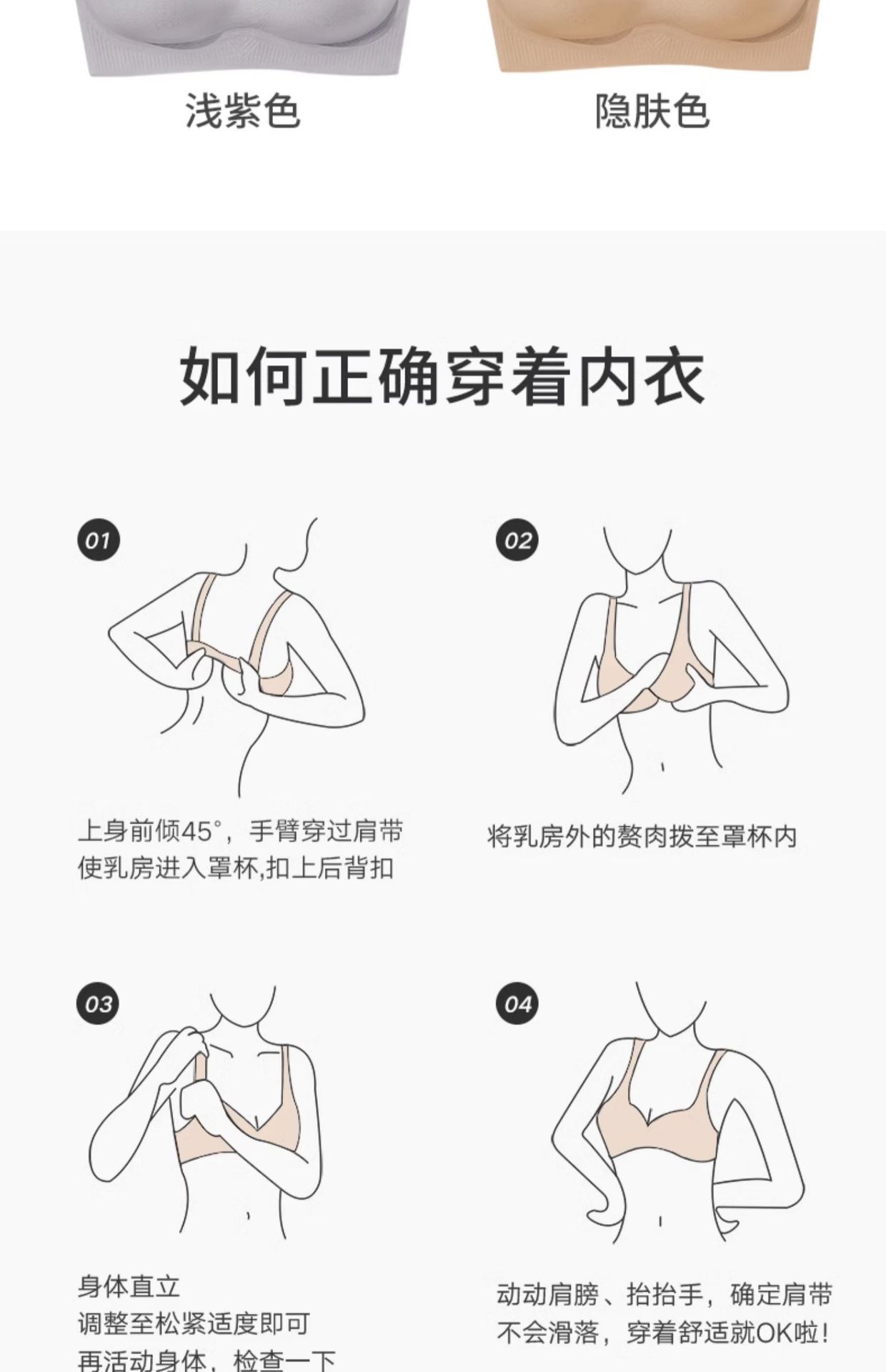 浅紫色

隐肤色

如何正确穿着内衣

01

上身前倾45°，手臂穿过肩带
使乳房进入罩杯,扣上后背扣

02

将乳房外的赘肉拨至罩杯内

03

身体直立
调整至松紧适度即可
再活动身体，检查一下

04

动动肩膀、抬抬手，确定肩带
不会滑落，穿着舒适就OK啦!