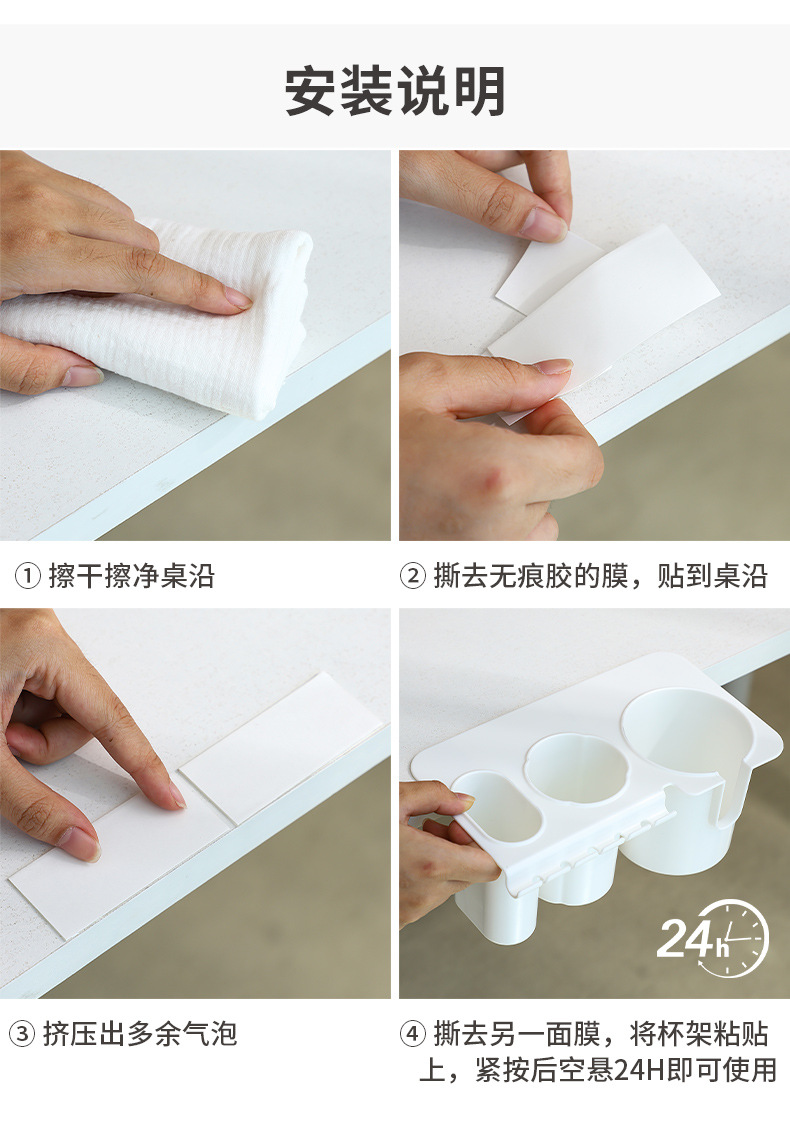 安装说明

① 擦干擦净桌沿

② 撕去无痕胶的膜，贴到桌沿

③ 挤压出多余气泡

24h

④ 撕去另一面膜，将杯架粘贴上，紧按后空悬24H即可使用