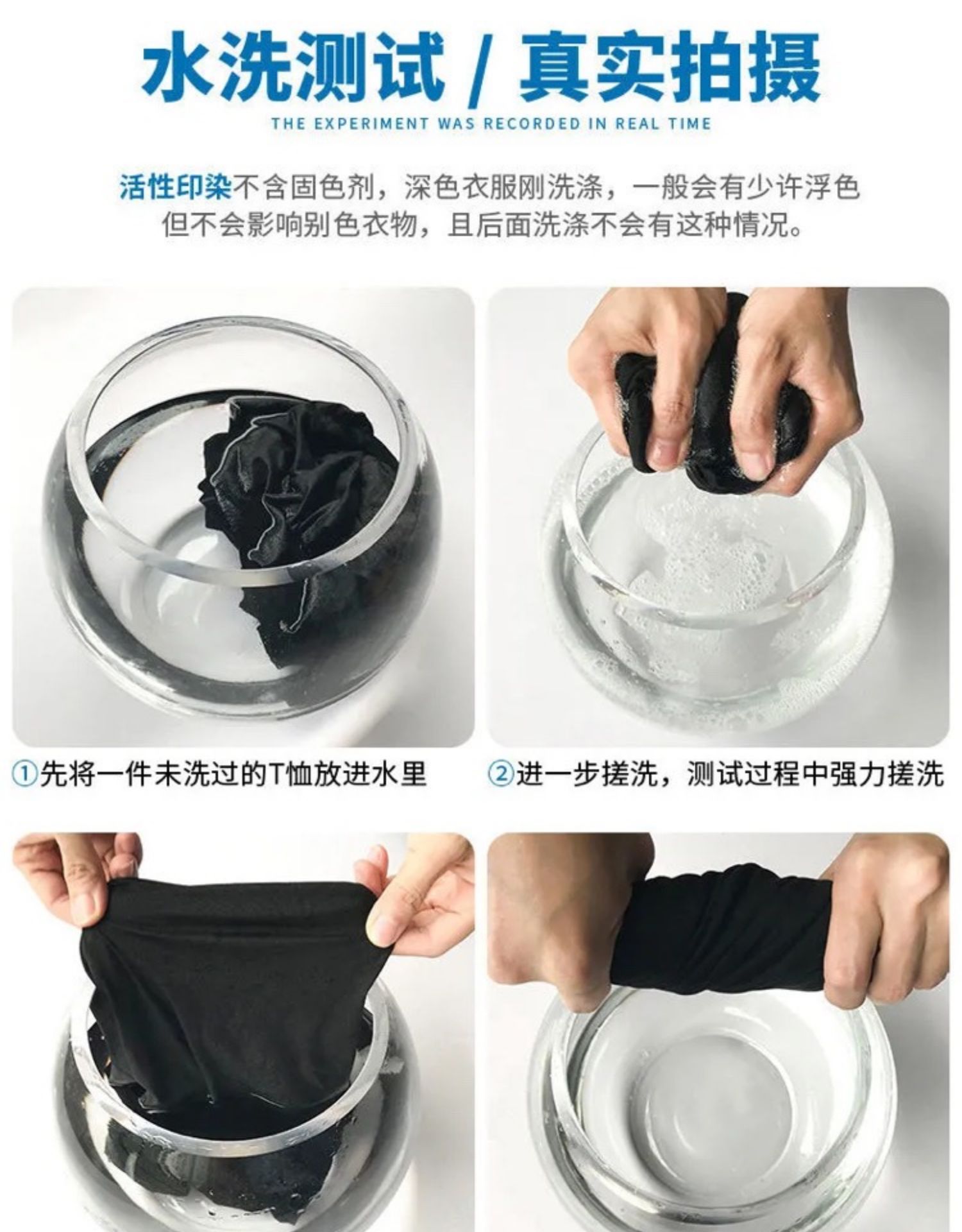 水洗测试 / 真实拍摄

THE EXPERIMENT WAS RECORDED IN REAL TIME

活性印染不含固色剂，深色衣服刚洗涤，一般会有少许浮色
但不会影响别色衣物，且后面洗涤不会有这种情况。

①先将一件未洗过的T恤放进水里

②进一步搓洗，测试过程中强力搓洗