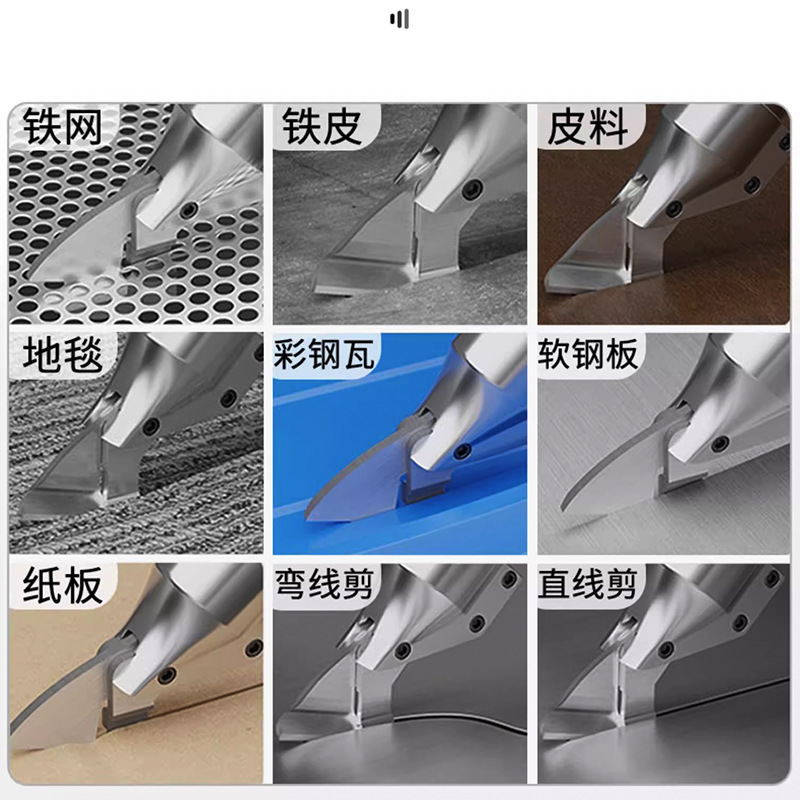 铁网

铁皮

皮料

地毯

彩钢瓦

软钢板

纸板

弯线剪

直线剪