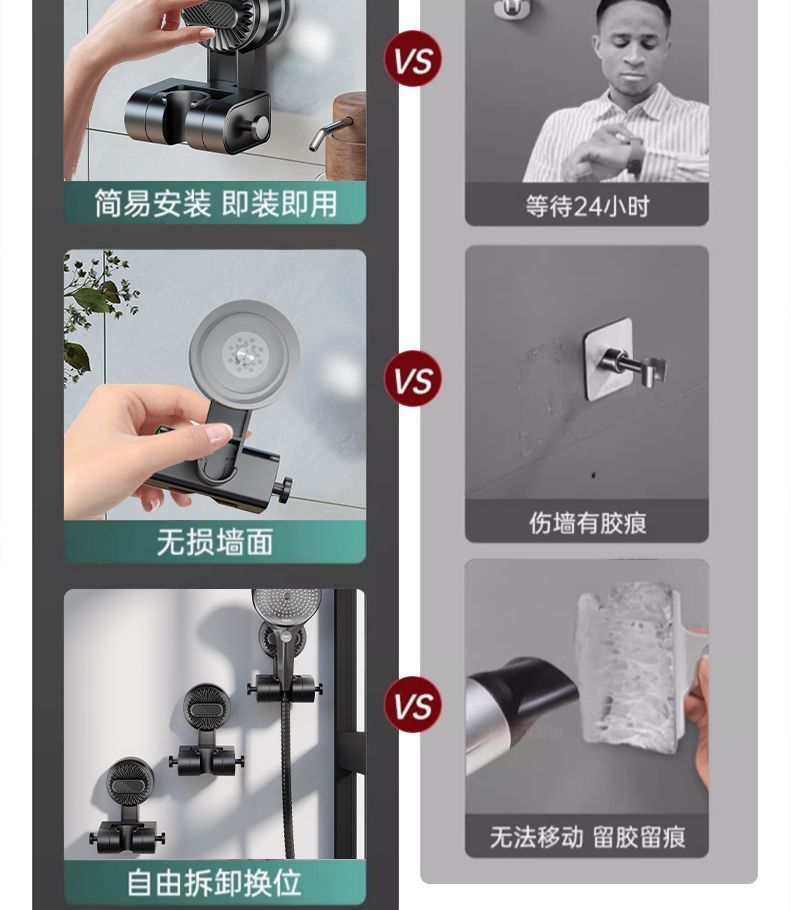 简易安装 即装即用

VS

等待24小时

无损墙面

VS

伤墙有胶痕

自由拆卸换位

VS

无法移动 留胶留痕