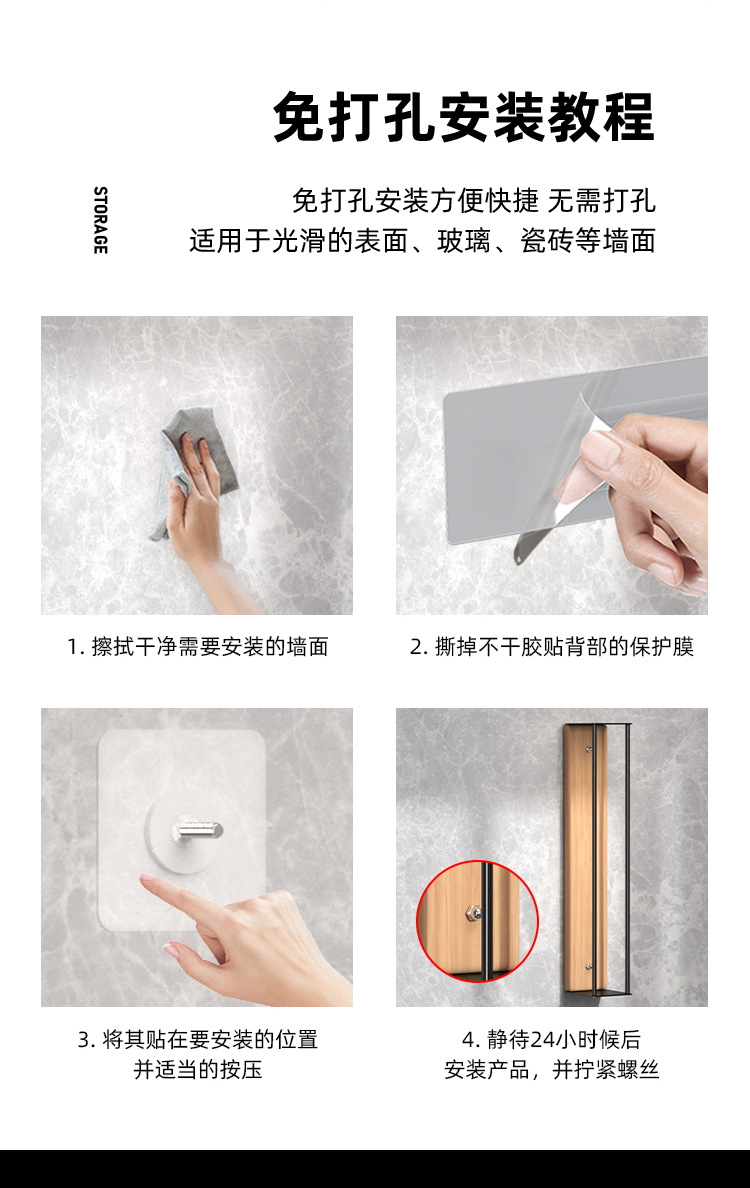 免打孔安装教程

STORAGE

免打孔安装方便快捷 无需打孔
适用于光滑的表面、玻璃、瓷砖等墙面

1. 擦拭干净需要安装的墙面

2. 撕掉不干胶贴背部的保护膜

3. 将其贴在要安装的位置
并适当的按压

4. 静待24小时候后
安装产品，并拧紧螺丝