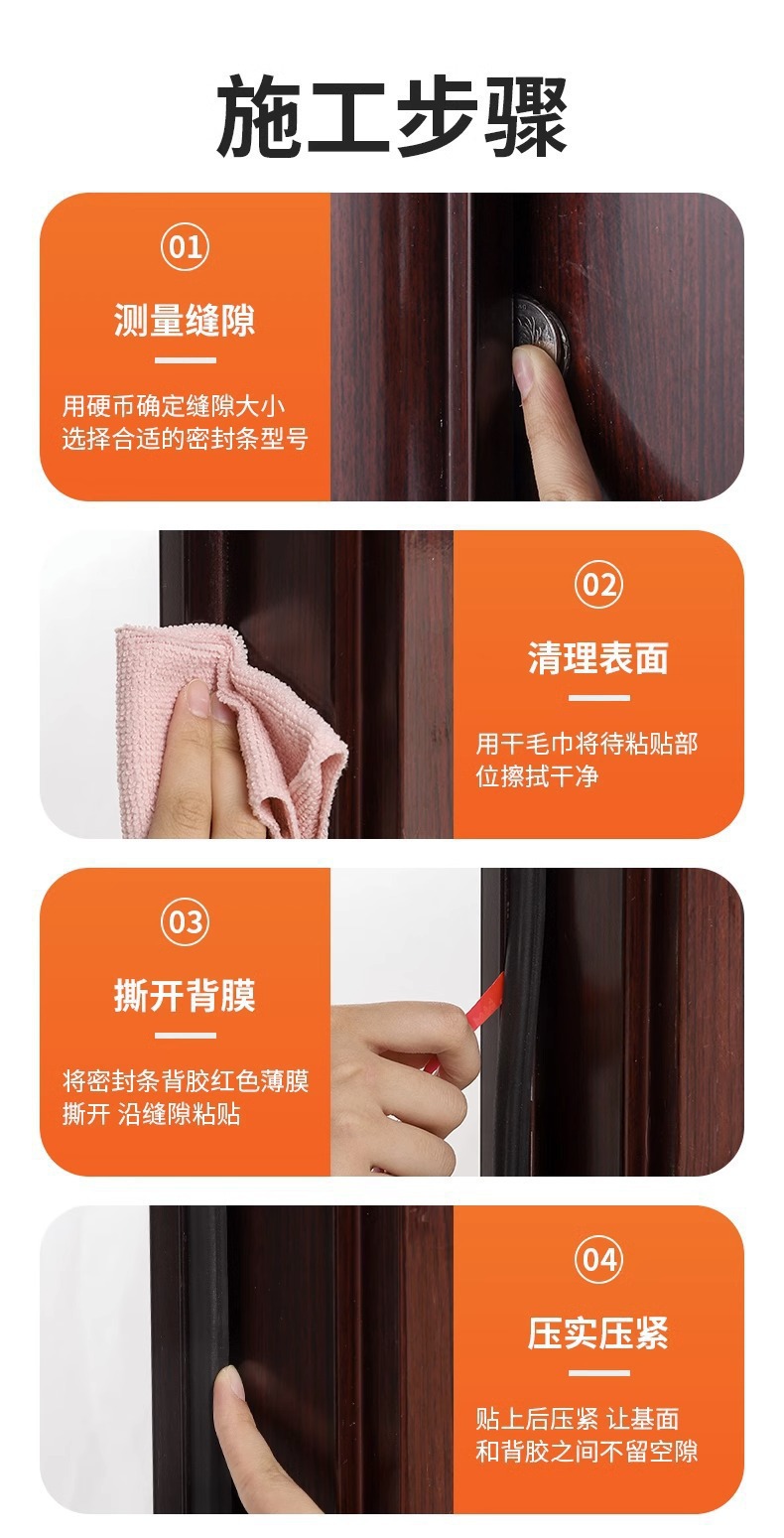 施工步骤

01

测量缝隙

用硬币确定缝隙大小
选择合适的密封条型号

02

清理表面

用干毛巾将待粘贴部位擦拭干净

03

撕开背膜

将密封条背胶红色薄膜撕开 沿缝隙粘贴

04

压实压紧

贴上后压紧 让基面和背胶之间不留空隙