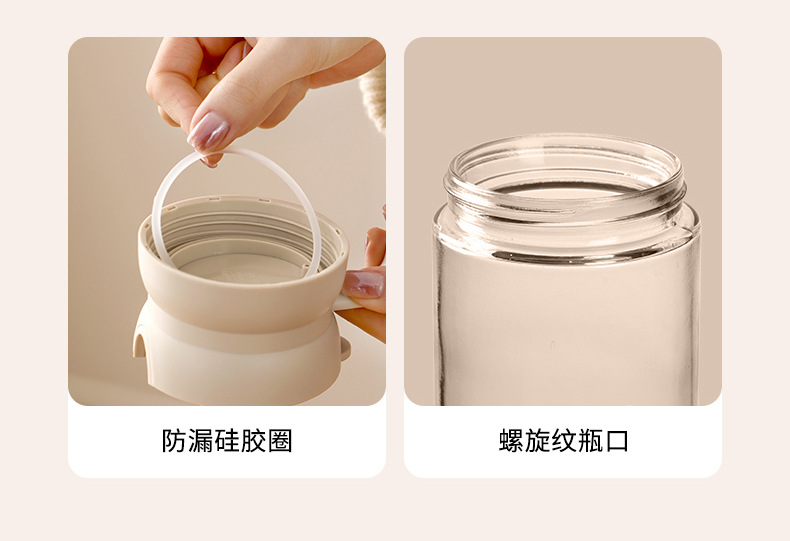 防漏硅胶圈

螺旋纹瓶口