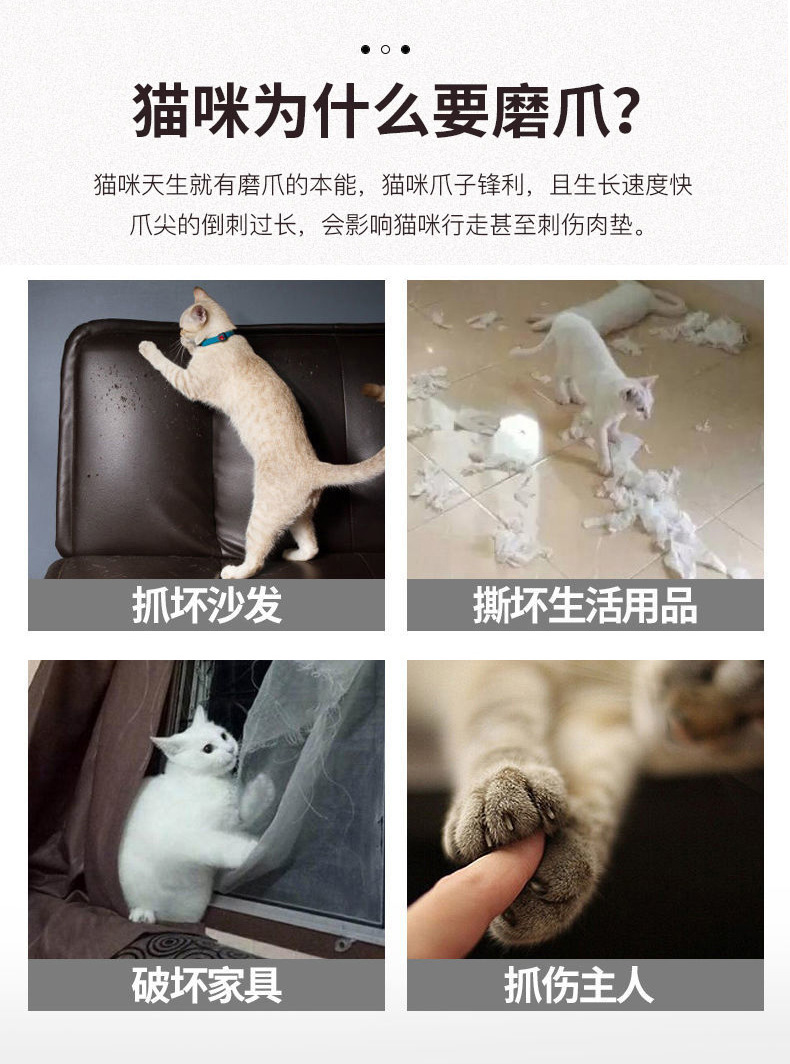 猫咪为什么要磨爪？

猫咪天生就有磨爪的本能，猫咪爪子锋利，且生长速度快
爪尖的倒刺过长，会影响猫咪行走甚至刺伤肉垫。

抓坏沙发

撕坏生活用品

破坏家具

抓伤主人