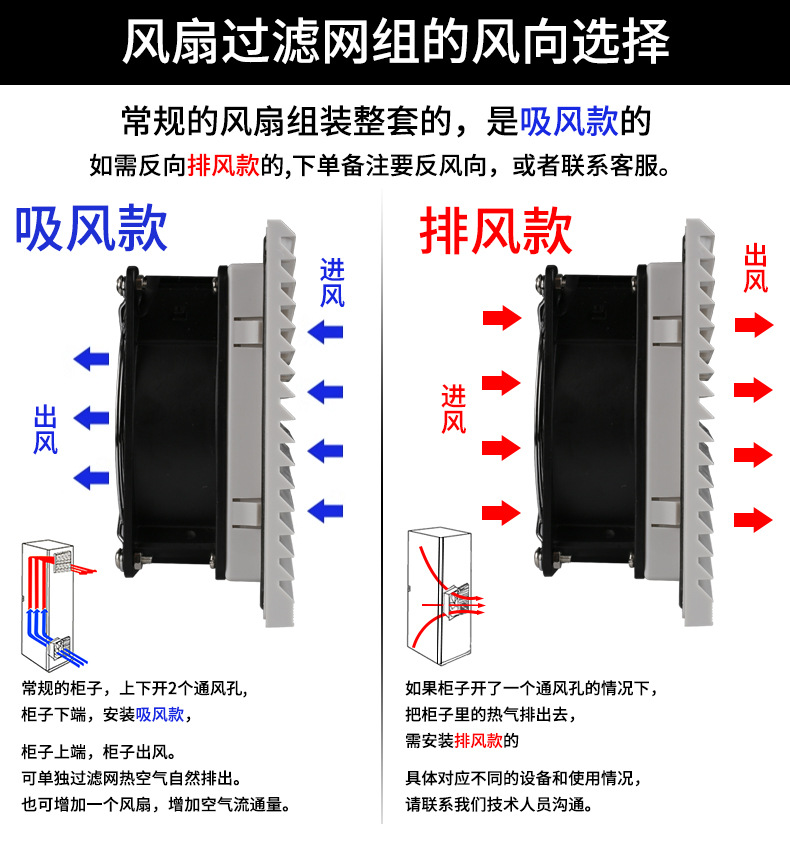 风扇过滤网组的风向选择

常规的风扇组装整套的，是吸风款的

如需反向排风款的,下单备注要反风向，或者联系客服。

吸风款

进风

出风

常规的柜子，上下开2个通风孔，
柜子下端，安装吸风款，

柜子上端，柜子出风。
可单独过滤网热空气自然排出。
也可增加一个风扇，增加空气流通量。

排风款

出风

进风

如果柜子开了一个通风孔的情况下，
把柜子里的热气排出去，
需安装排风款的

具体对应不同的设备和使用情况，
请联系我们技术人员沟通。