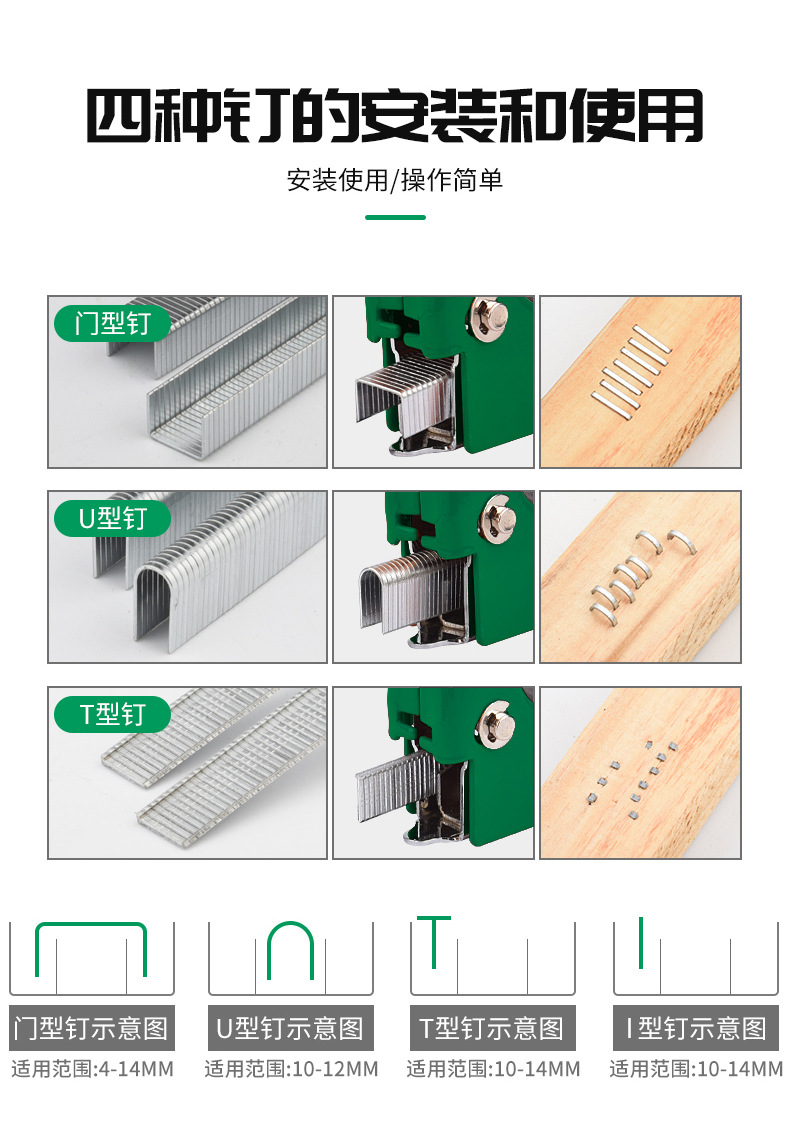 四种钉的安装和使用

安装使用/操作简单

门型钉

U型钉

T型钉

门型钉示意图
适用范围:4-14MM

U型钉示意图
适用范围:10-12MM

T型钉示意图
适用范围:10-14MM

I 型钉示意图
适用范围:10-14MM