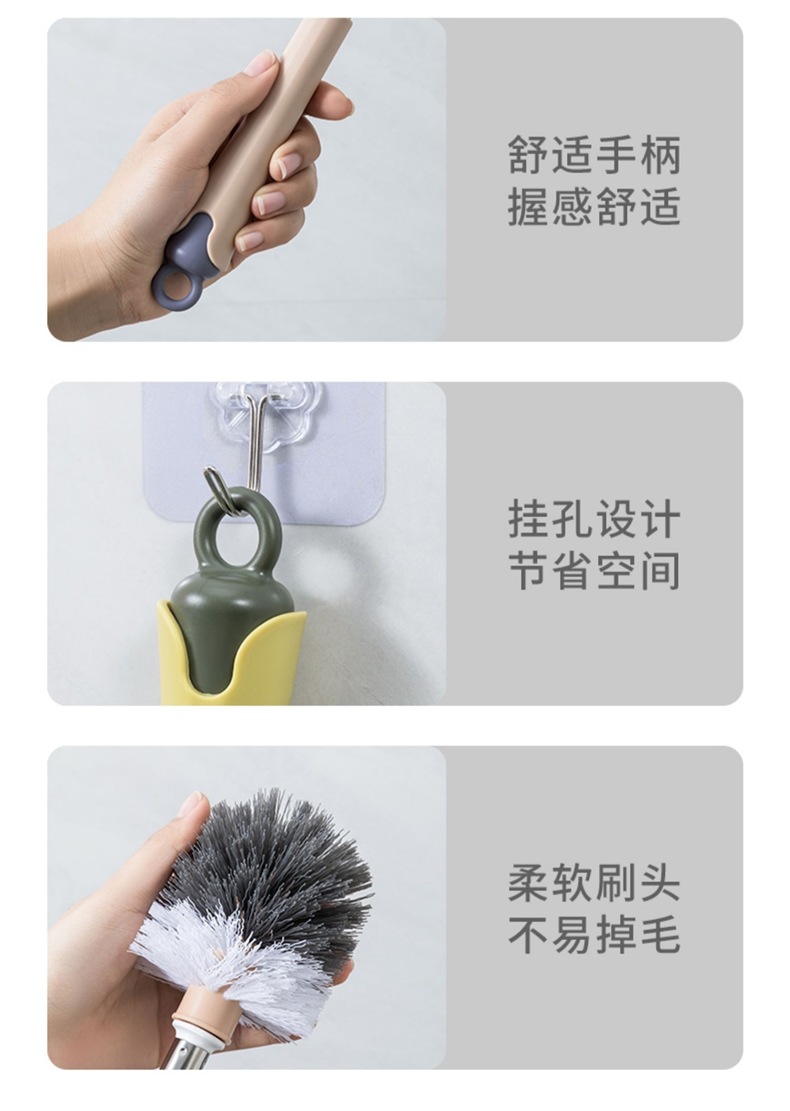 舒适手柄
握感舒适

挂孔设计
节省空间

柔软刷头
不易掉毛