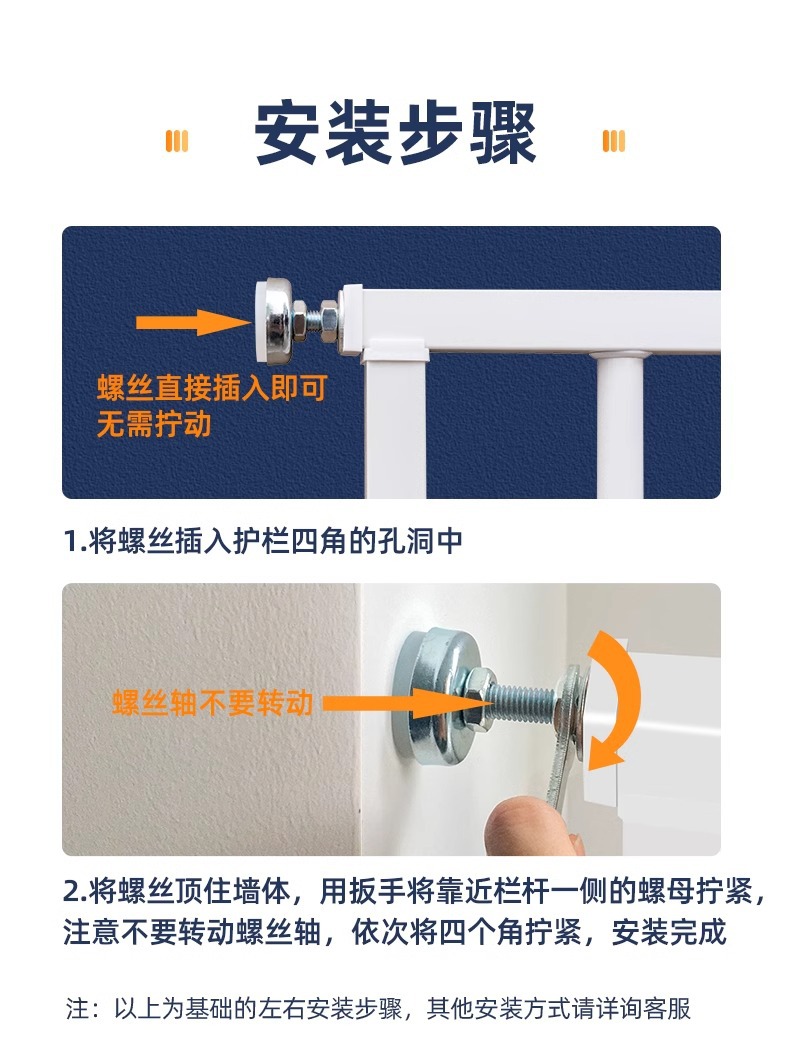 安装步骤

螺丝直接插入即可
无需拧动

1.将螺丝插入护栏四角的孔洞中

螺丝轴不要转动

2.将螺丝顶住墙体，用扳手将靠近栏杆一侧的螺母拧紧，注意不要转动螺丝轴，依次将四个角拧紧，安装完成

注：以上为基础的左右安装步骤，其他安装方式请详询客服