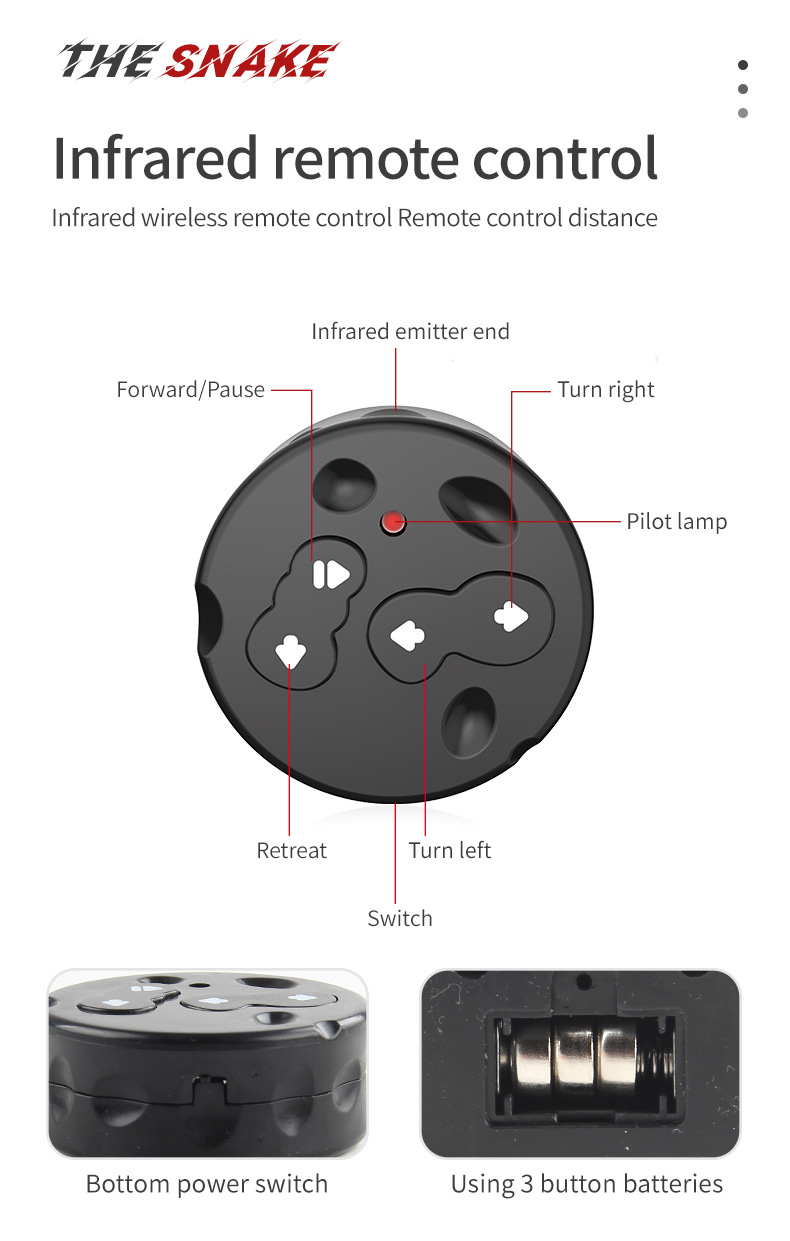 THE SNAKE

Infrared remote control

Infrared wireless remote control Remote control distance

Infrared emitter end

Forward/Pause

Turn right

Pilot lamp

Retreat

Turn left

Switch

Bottom power switch

Using 3 button batteries