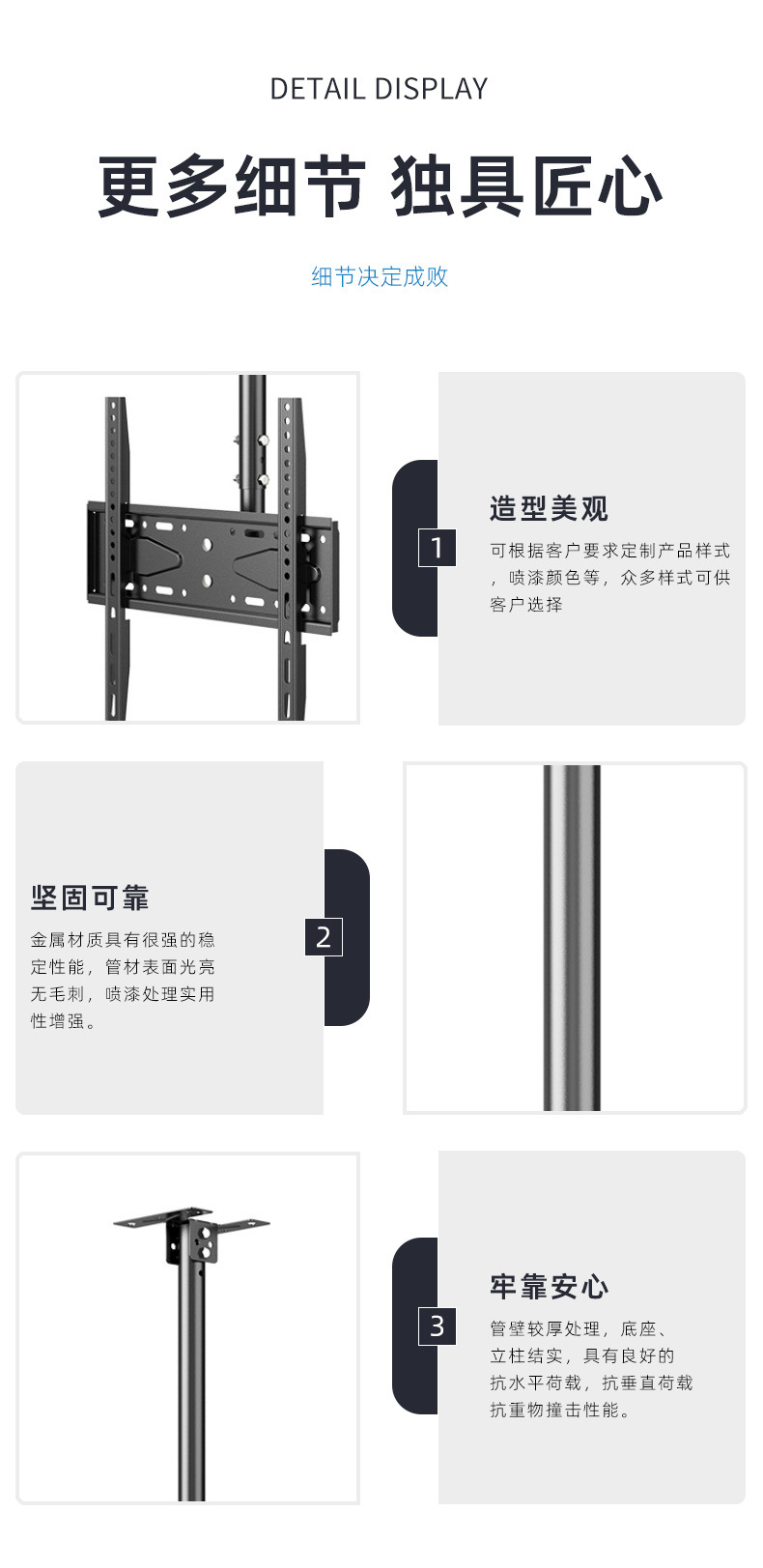 DETAIL DISPLAY

更多细节 独具匠心

细节决定成败

1

造型美观

可根据客户要求定制产品样式，喷漆颜色等，众多样式可供客户选择

坚固可靠

金属材质具有很强的稳定性能，管材表面光亮无毛刺，喷漆处理实用性增强。

2

3

牢靠安心

管壁较厚处理，底座、立柱结实，具有良好的抗水平荷载，抗垂直荷载抗重物撞击性能。