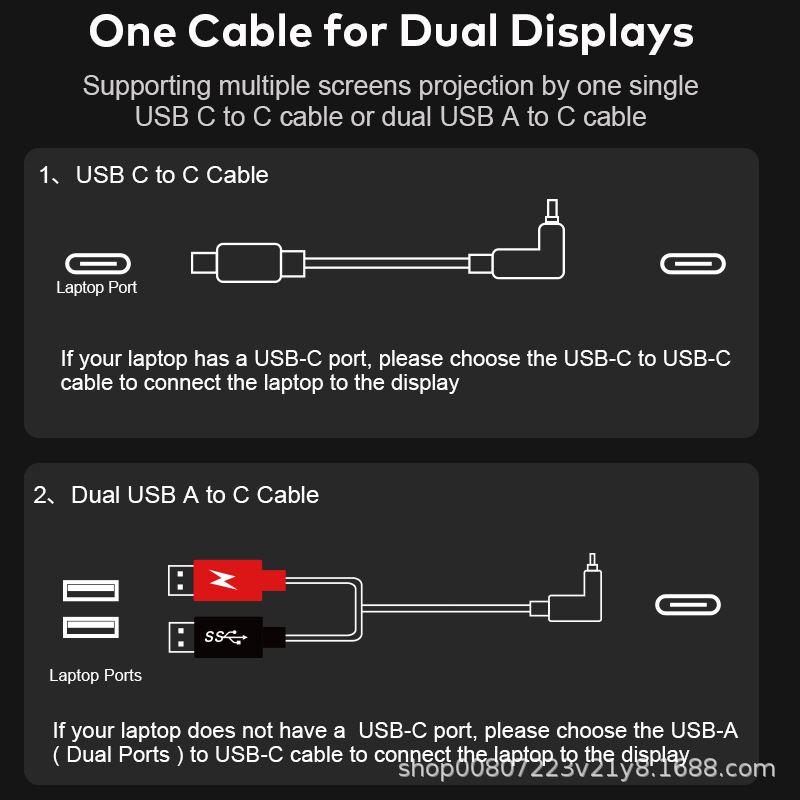 One Cable for Dual Displays

Supporting multiple screens projection by one single USB C to C cable or dual USB A to C cable

1、USB C to C Cable

Laptop Port

If your laptop has a USB-C port, please choose the USB-C to USB-C cable to connect the laptop to the display

2、Dual USB A to C Cable

SS

Laptop Ports

If your laptop does not have a USB-C port, please choose the USB-A ( Dual Ports ) to USB-C cable to connect the laptop to the display

shop00807223v21y8.1688.com