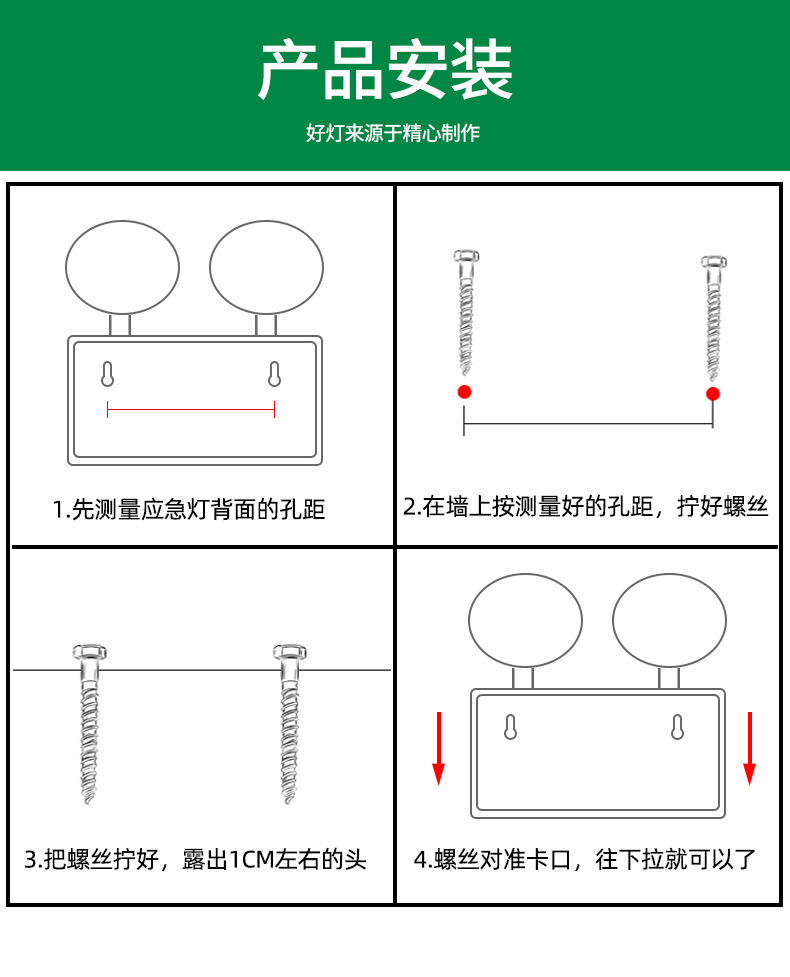 产品安装

好灯来源于精心制作

1.先测量应急灯背面的孔距

2.在墙上按测量好的孔距，拧好螺丝

3.把螺丝拧好，露出1CM左右的头

4.螺丝对准卡口，往下拉就可以了