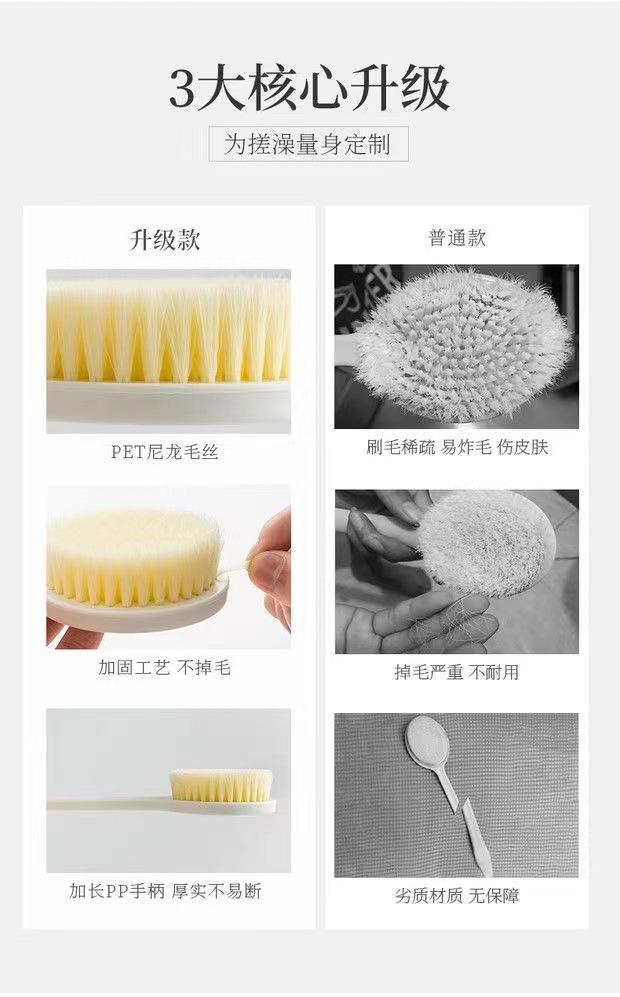 3大核心升级

为搓澡量身定制

升级款

PET尼龙毛丝

加固工艺 不掉毛

加长PP手柄 厚实不易断

普通款

刷毛稀疏 易炸毛 伤皮肤

掉毛严重 不耐用

劣质材质 无保障