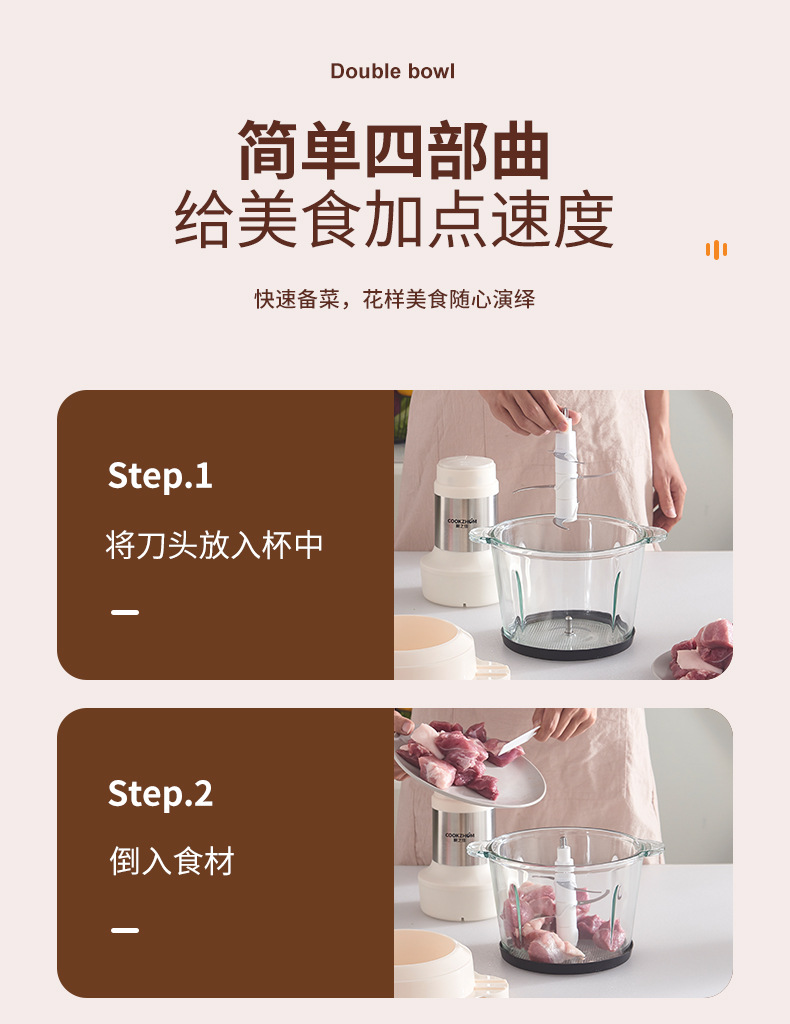 Double bowl

简单四部曲
给美食加点速度

快速备菜，花样美食随心演绎

Step.1

将刀头放入杯中

COOKZHOM

Step.2

倒入食材

COOKZHOM