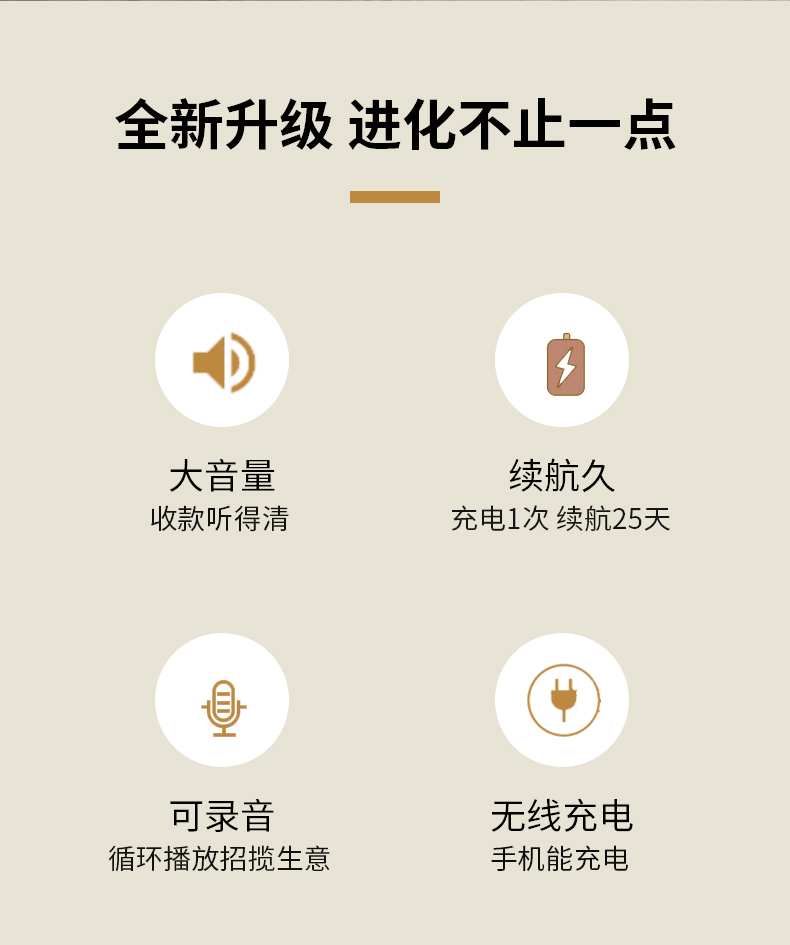 全新升级 进化不止一点

大音量
收款听得清

续航久
充电1次 续航25天

可录音
循环播放招揽生意

无线充电
手机能充电