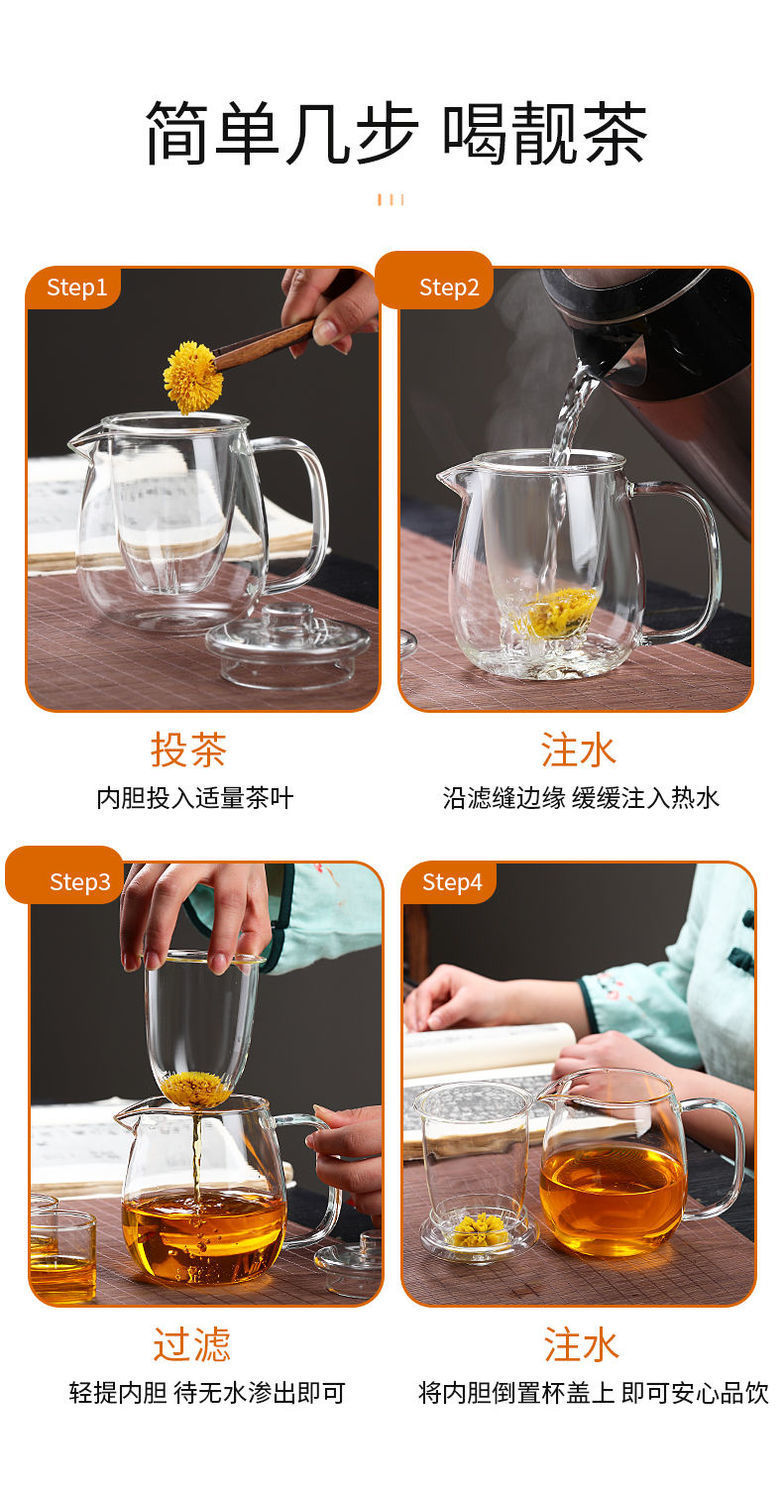 简单几步 喝靓茶

Step1

投茶

内胆投入适量茶叶

Step2

注水

沿滤缝边缘 缓缓注入热水

Step3

过滤

轻提内胆 待无水渗出即可

Step4

注水

将内胆倒置杯盖上 即可安心品饮