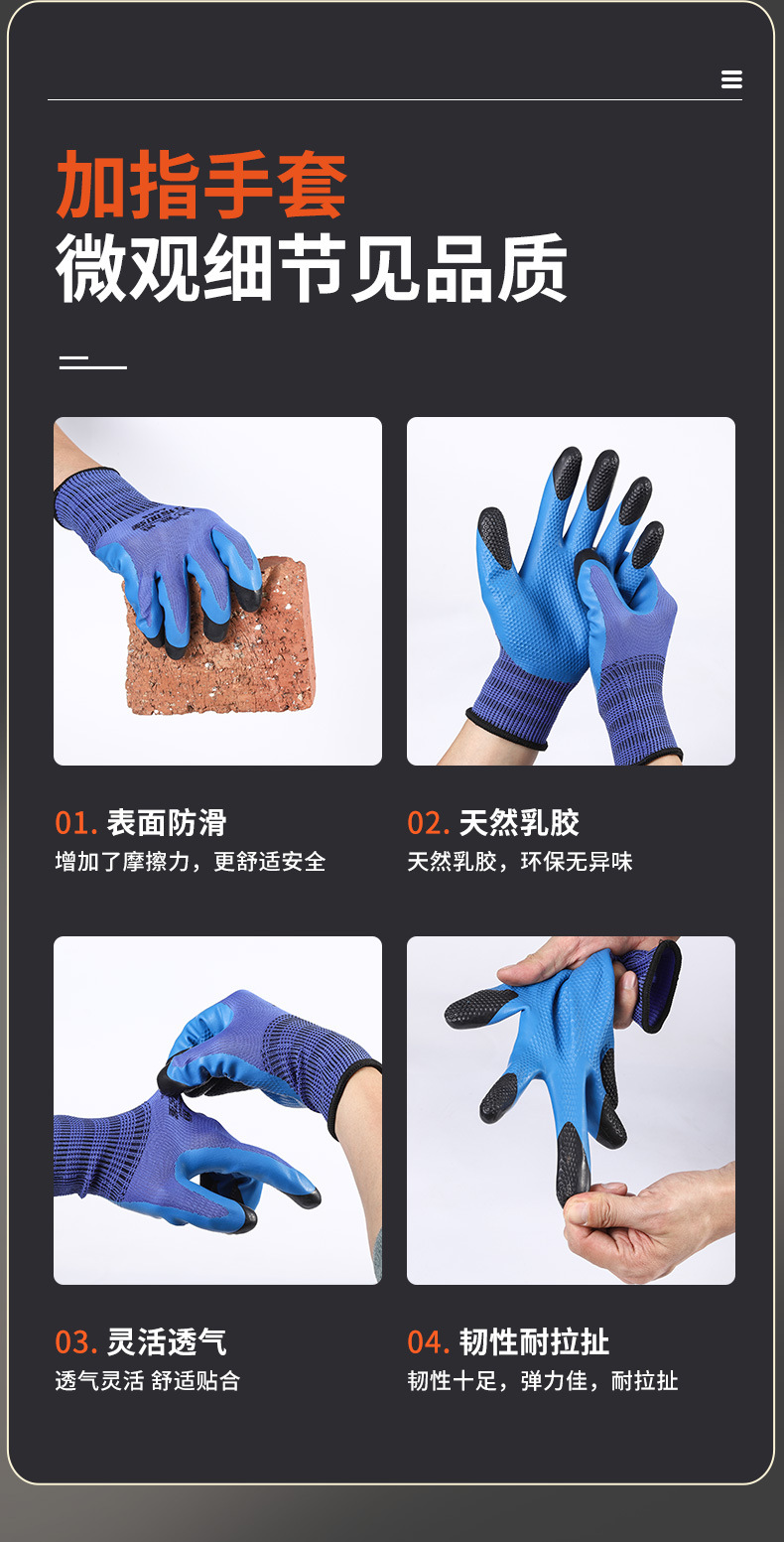 加指手套
微观细节见品质

01. 表面防滑
增加了摩擦力，更舒适安全

02. 天然乳胶
天然乳胶，环保无异味

03. 灵活透气
透气灵活 舒适贴合

04. 韧性耐拉扯
韧性十足，弹力佳，耐拉扯