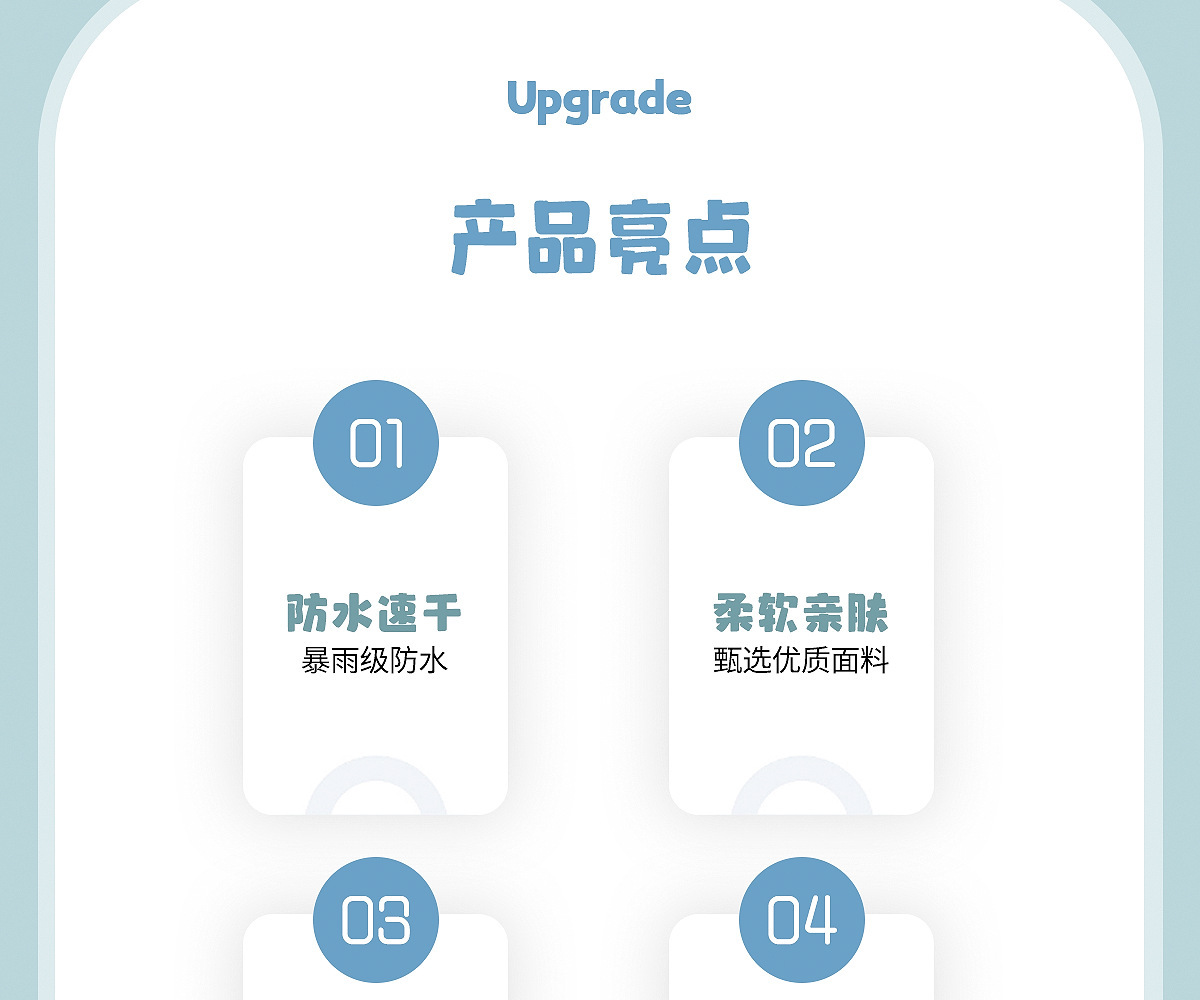 Upgrade

产品亮点

01

防水速干
暴雨级防水

02

柔软亲肤
甄选优质面料

03

04